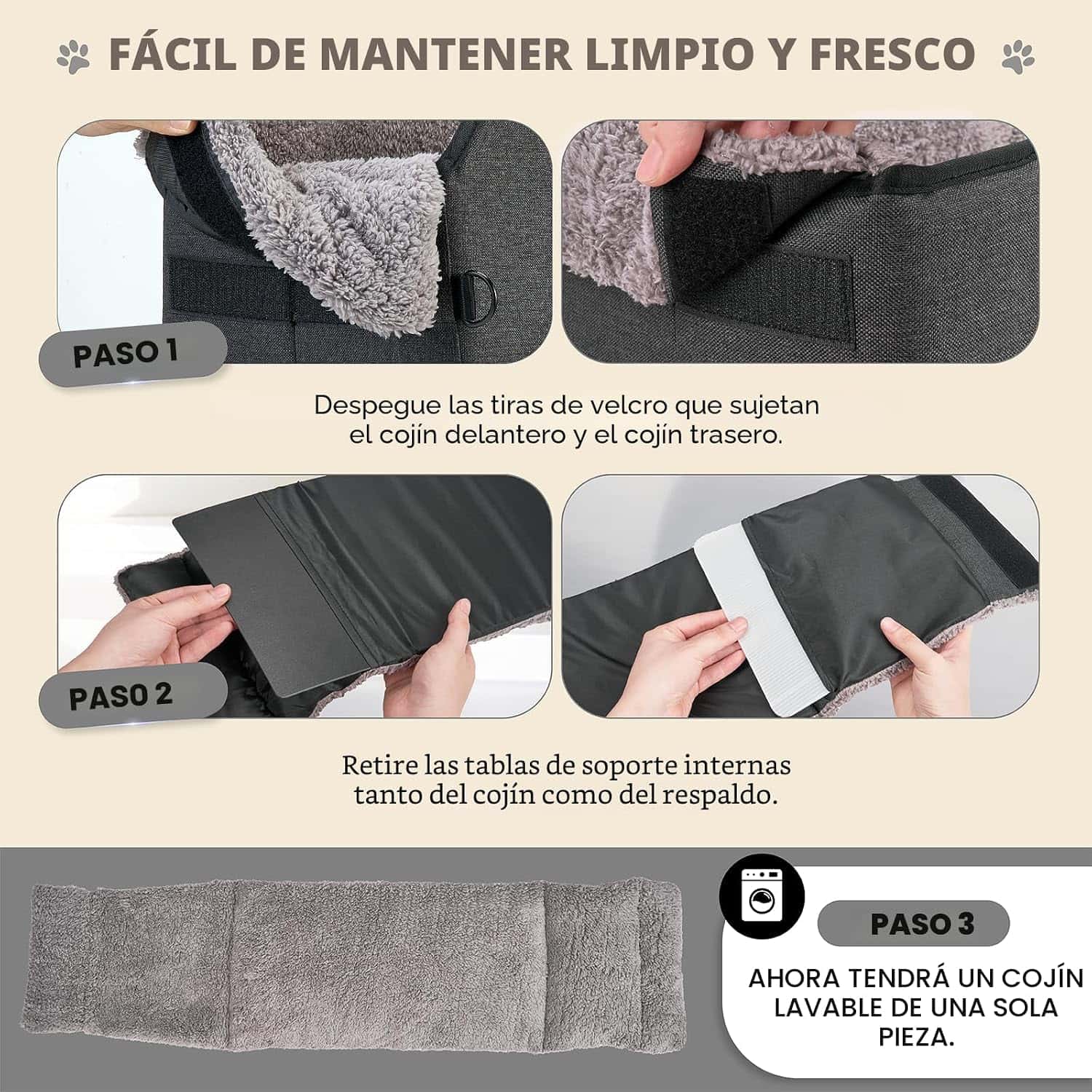 FÁCIL DE MANTENER LIMPIO Y FRESCO

PASO 1

Despegue las tiras de velcro que sujetan el cojín delantero y el cojín trasero.

PASO 2

Retire las tablas de soporte internas tanto del cojín como del respaldo.

PASO 3

AHORA TENDRÁ UN COJÍN LAVABLE DE UNA SOLA PIEZA.