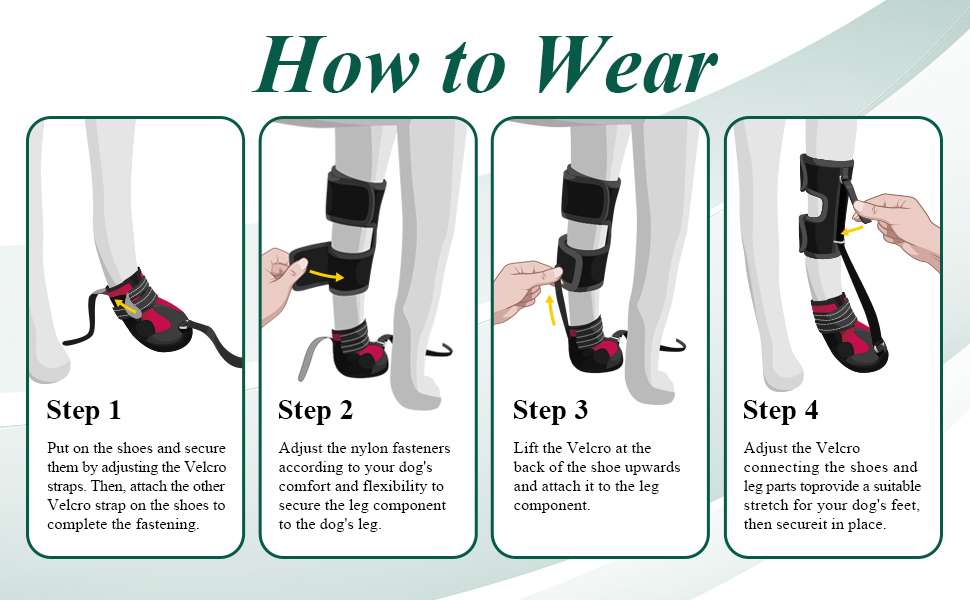 How to Wear

Step 1

Put on the shoes and secure them by adjusting the Velcro straps. Then, attach the other Velcro strap on the shoes to complete the fastening.

Step 2

Adjust the nylon fasteners according to your dog's comfort and flexibility to secure the leg component to the dog's leg.

Step 3

Lift the Velcro at the back of the shoe upwards and attach it to the leg component.

Step 4

Adjust the Velcro connecting the shoes and leg parts toprovide a suitable stretch for your dog's feet, then secureit in place.