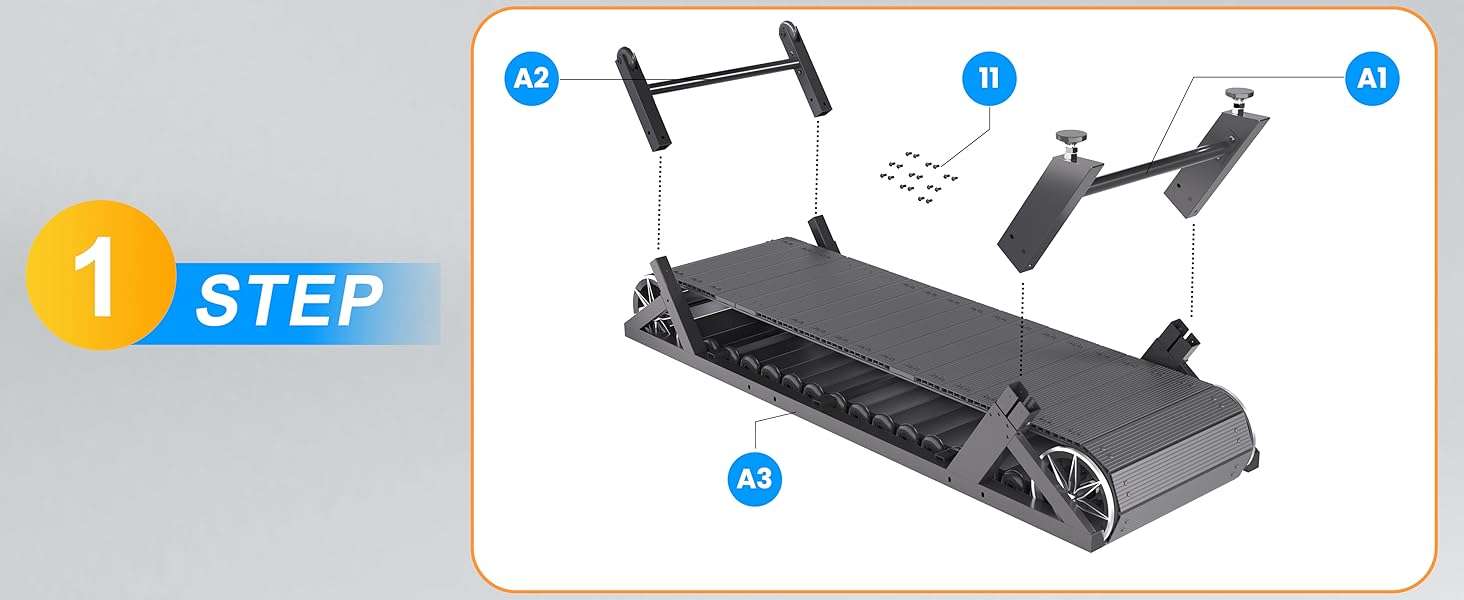 1 STEP

A2

11

A1

A3