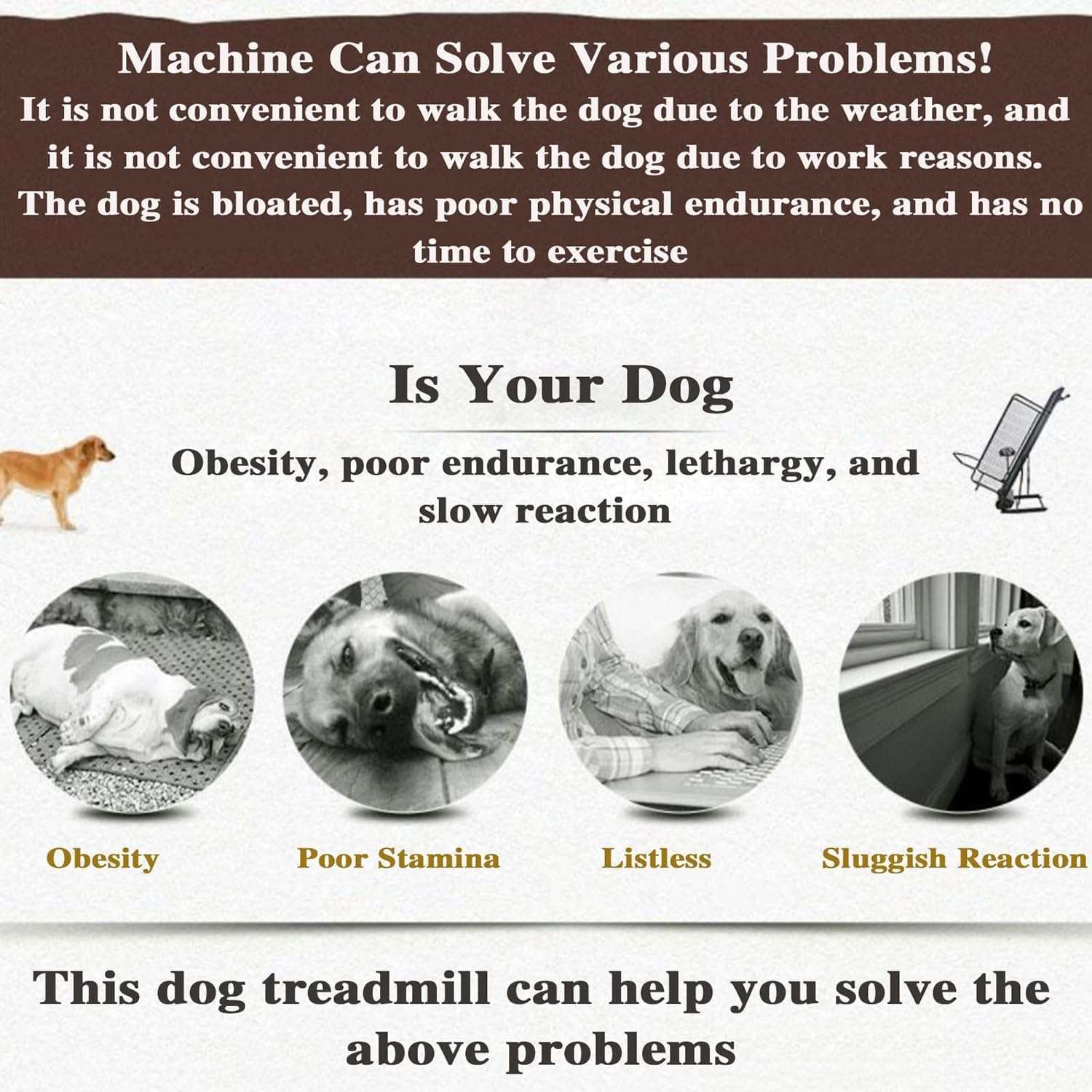 Machine Can Solve Various Problems!
It is not convenient to walk the dog due to the weather, and it is not convenient to walk the dog due to work reasons. The dog is bloated, has poor physical endurance, and has no time to exercise

Is Your Dog

Obesity, poor endurance, lethargy, and slow reaction

Obesity

Poor Stamina

Listless

Sluggish Reaction

This dog treadmill can help you solve the above problems