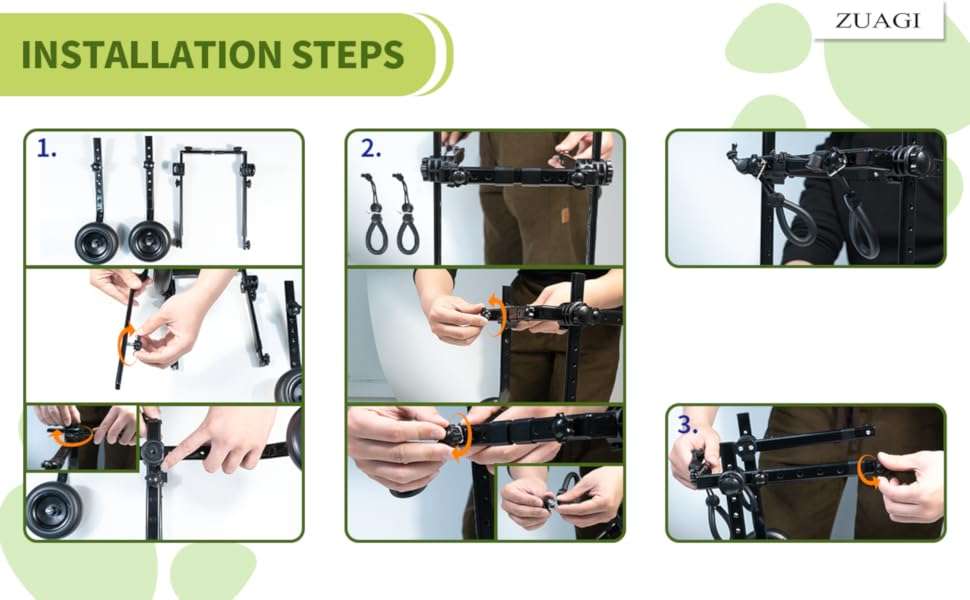 INSTALLATION STEPS

ZUAGI

1.

2.

3.