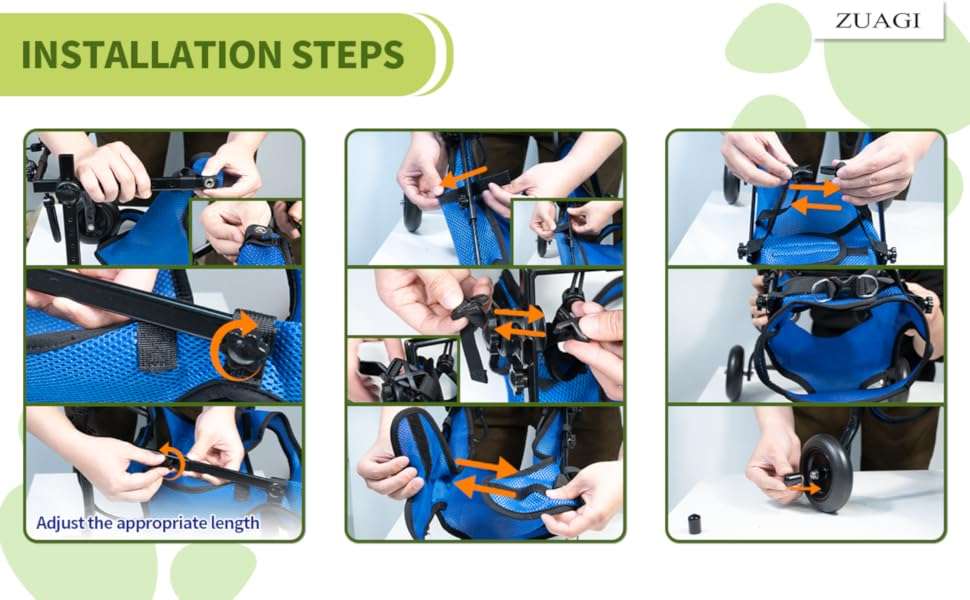 INSTALLATION STEPS

ZUAGI

Adjust the appropriate length