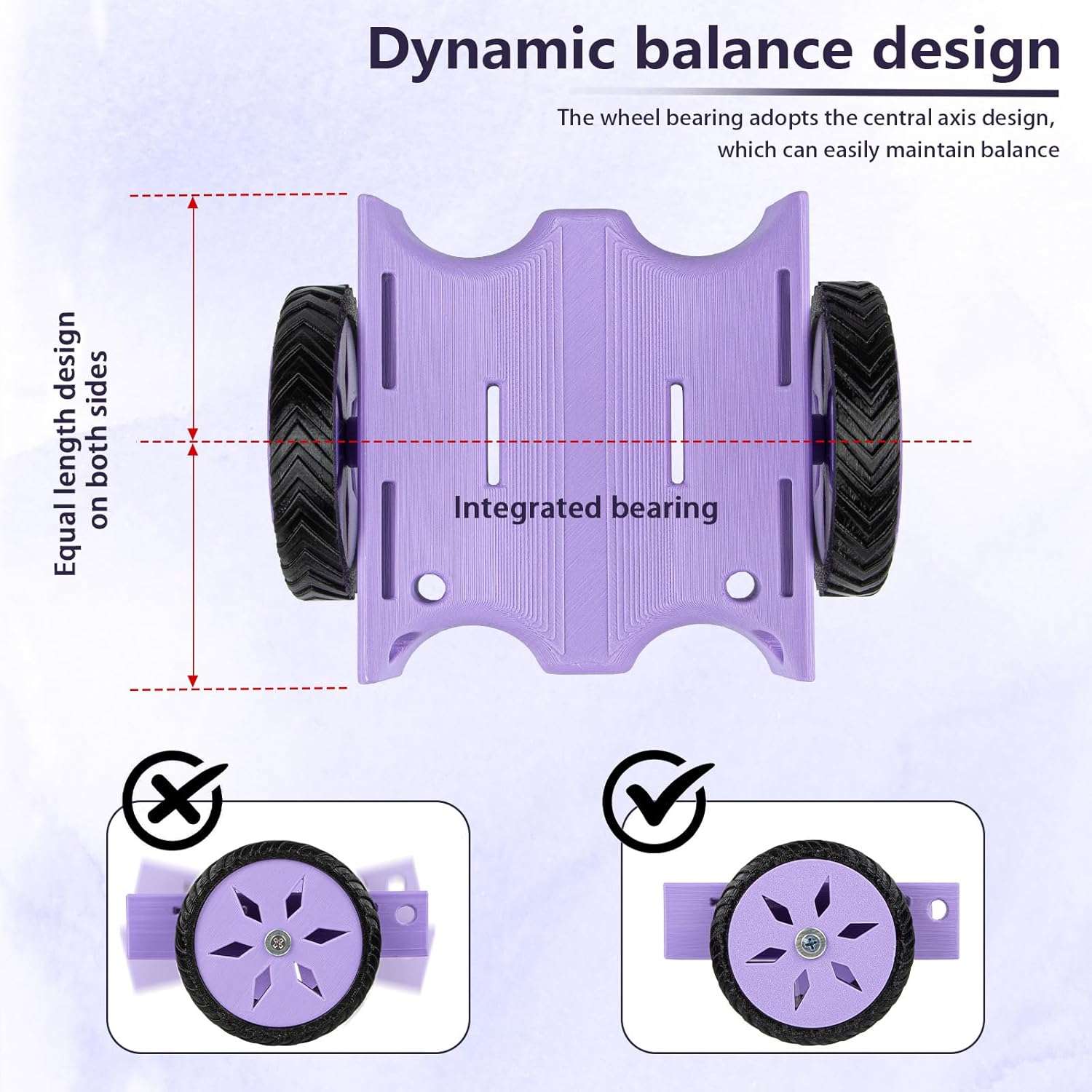 Dynamic balance design

The wheel bearing adopts the central axis design, which can easily maintain balance

Equal length design on both sides

Integrated bearing