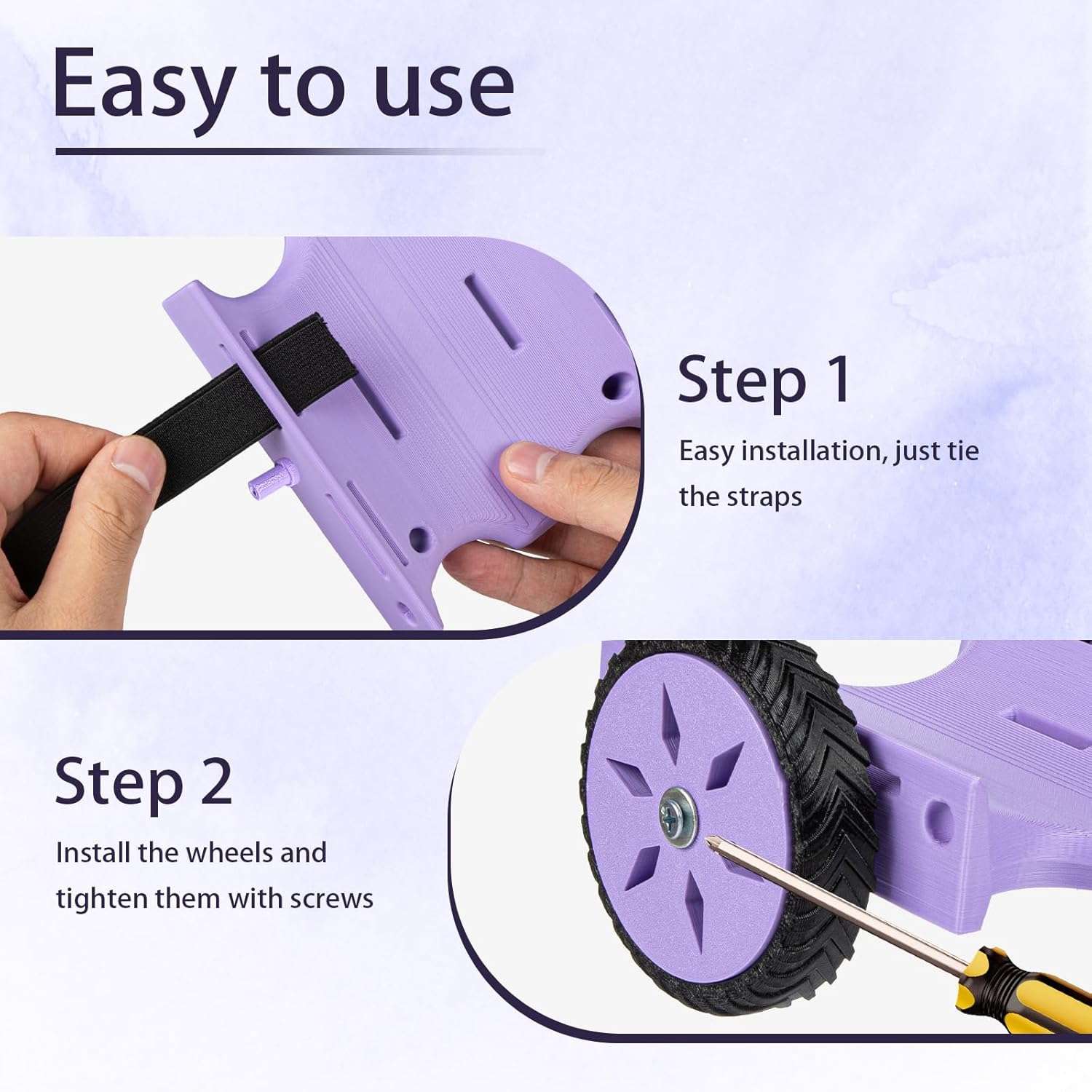 Easy to use

Step 1

Easy installation, just tie the straps

Step 2

Install the wheels and tighten them with screws