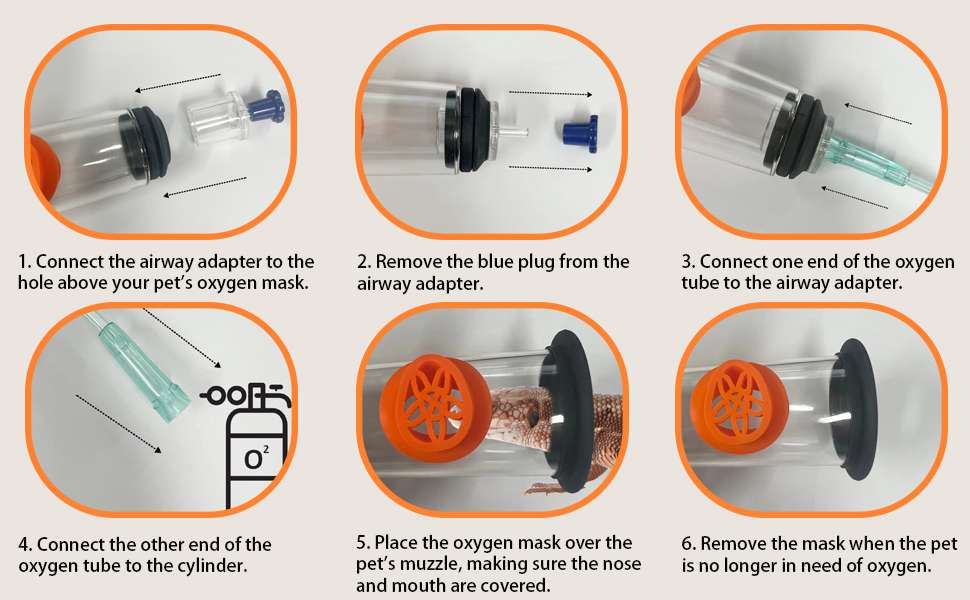 1. Connect the airway adapter to the hole above your pet's oxygen mask.

2. Remove the blue plug from the airway adapter.

3. Connect one end of the oxygen tube to the airway adapter.

$O^2$

4. Connect the other end of the oxygen tube to the cylinder.

5. Place the oxygen mask over the pet's muzzle, making sure the nose and mouth are covered.

6. Remove the mask when the pet is no longer in need of oxygen.