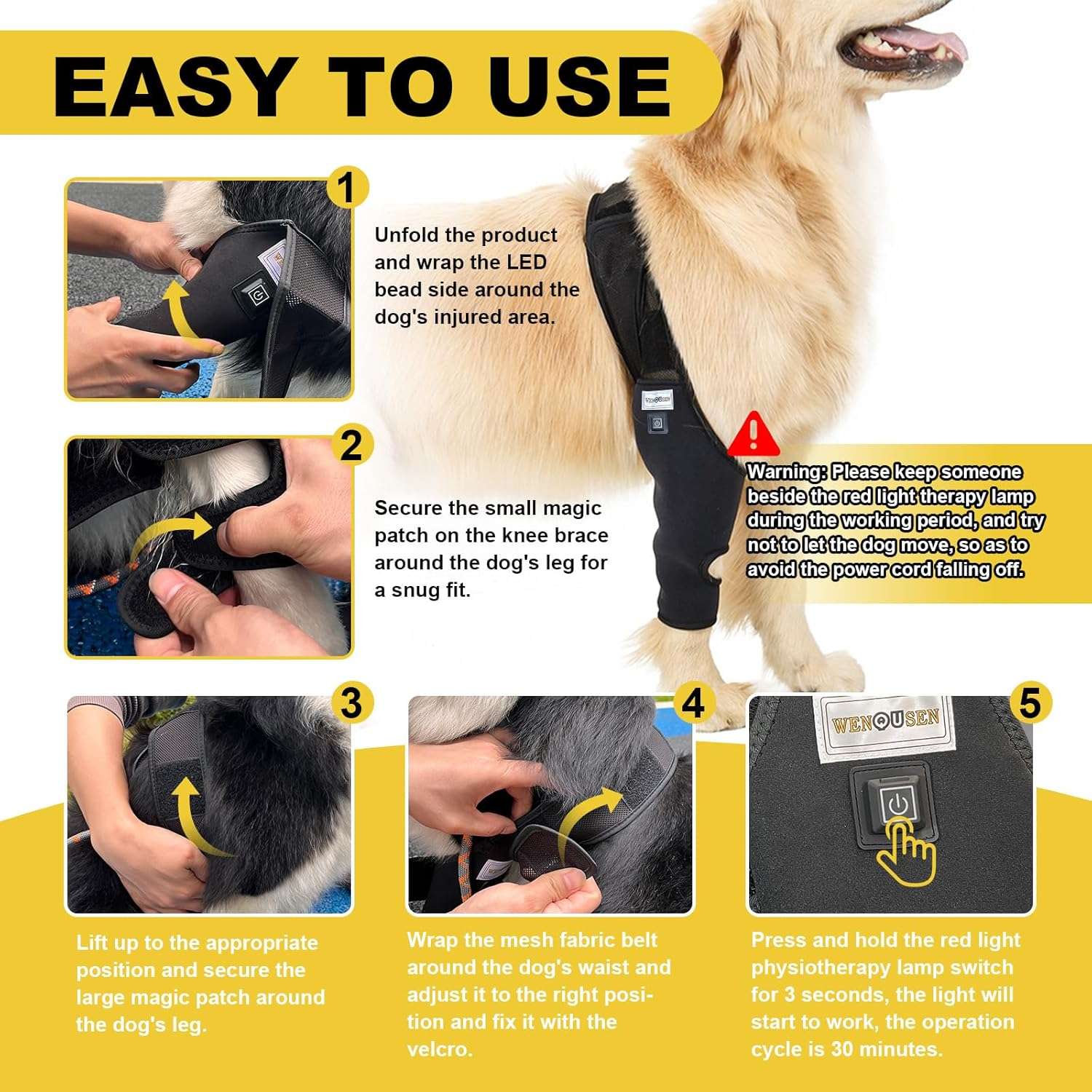 EASY TO USE

1

Unfold the product and wrap the LED bead side around the dog's injured area.

2

Secure the small magic patch on the knee brace around the dog's leg for a snug fit.

WENQUSEN

Warning: Please keep someone beside the red light therapy lamp during the working period, and try not to let the dog move, so as to avoid the power cord falling off.

3

Lift up to the appropriate position and secure the large magic patch around the dog's leg.

4

Wrap the mesh fabric belt around the dog's waist and adjust it to the right position and fix it with the velcro.

5

WENQUSEN

Press and hold the red light physiotherapy lamp switch for 3 seconds, the light will start to work, the operation cycle is 30 minutes.