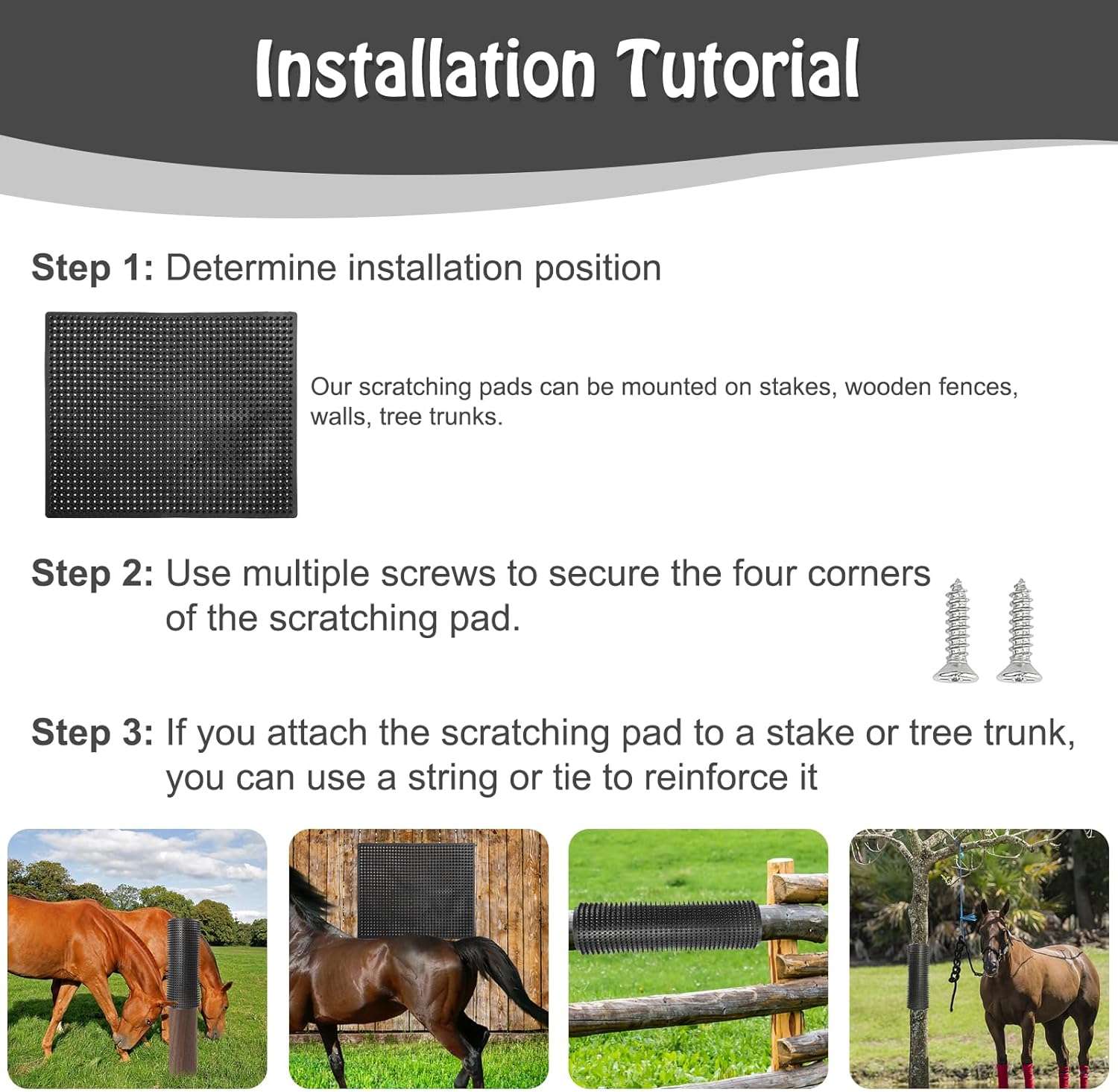 Installation Tutorial

Step 1: Determine installation position

Our scratching pads can be mounted on stakes, wooden fences, walls, tree trunks.

Step 2: Use multiple screws to secure the four corners of the scratching pad.

Step 3: If you attach the scratching pad to a stake or tree trunk, you can use a string or tie to reinforce it