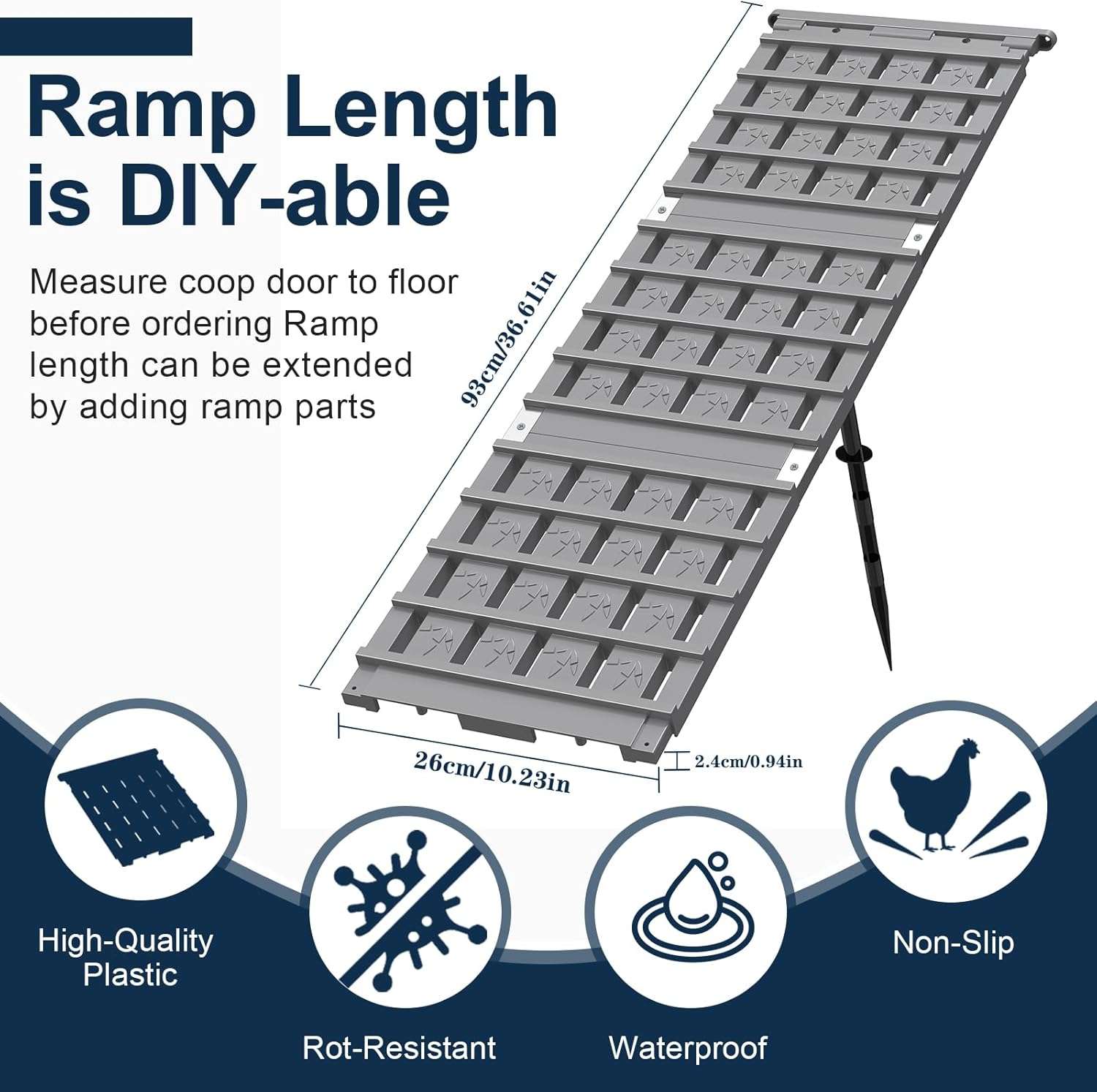 Ramp Length is DIY-able

Measure coop door to floor before ordering Ramp length can be extended by adding ramp parts

93cm/36.61in

26cm/10.23in

2.4cm/0.94in

High-Quality Plastic

Rot-Resistant

Waterproof

Non-Slip