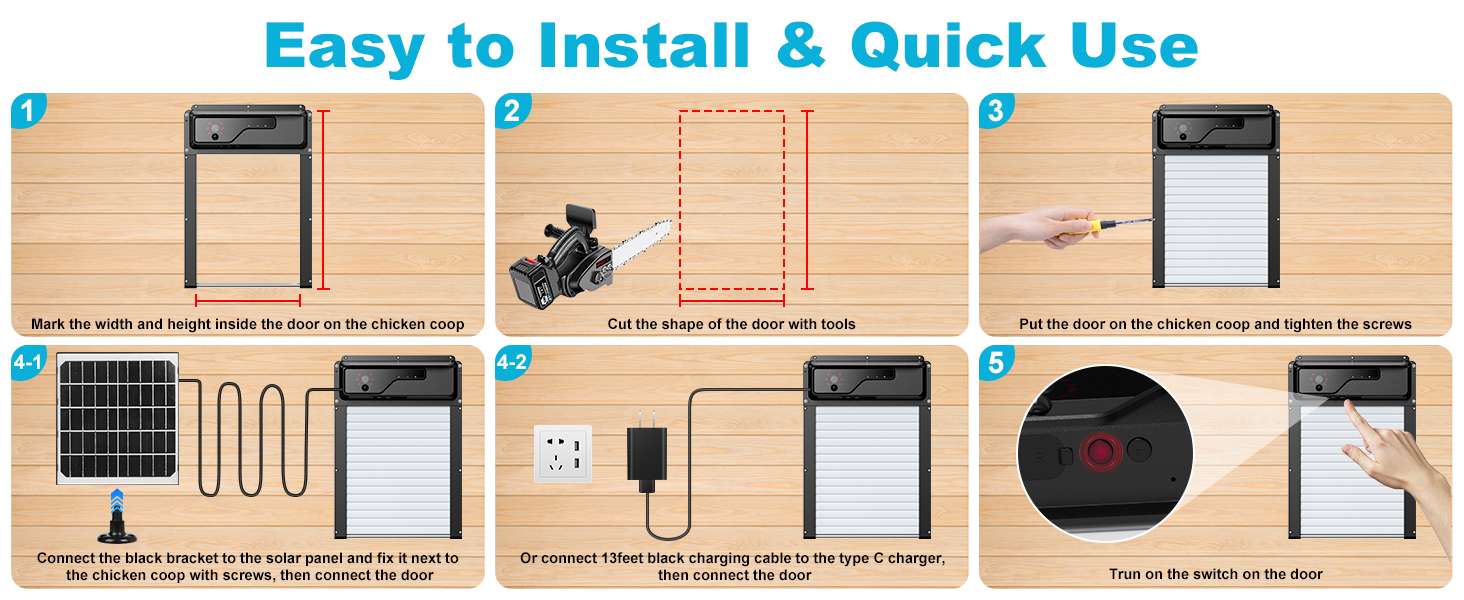 Easy to Install & Quick Use

1
Mark the width and height inside the door on the chicken coop

2
Cut the shape of the door with tools

3
Put the door on the chicken coop and tighten the screws

4-1
Connect the black bracket to the solar panel and fix it next to the chicken coop with screws, then connect the door

4-2
Or connect 13feet black charging cable to the type C charger, then connect the door

5
Trun on the switch on the door