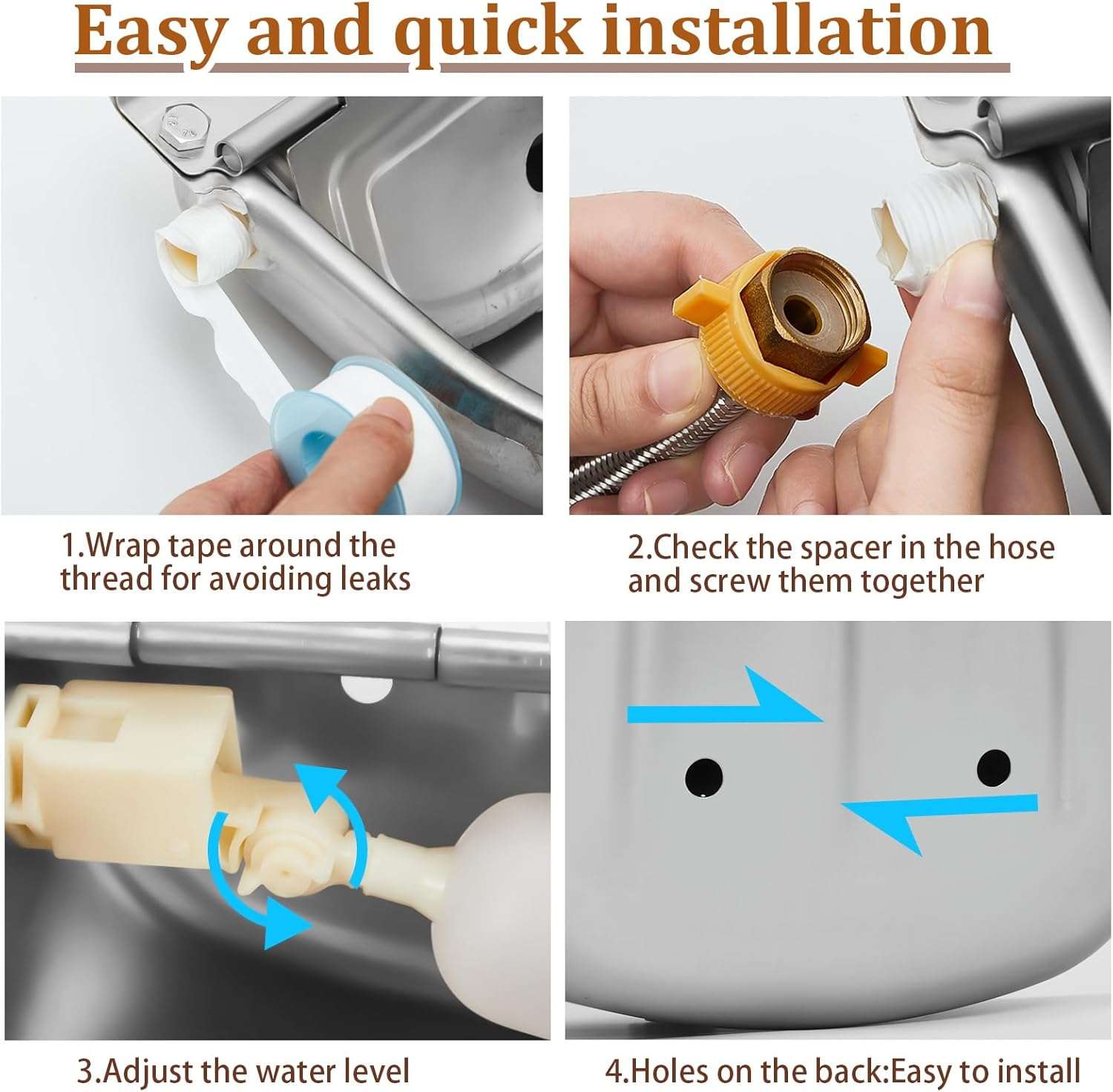 Easy and quick installation

1.Wrap tape around the thread for avoiding leaks

2.Check the spacer in the hose and screw them together

3.Adjust the water level

4.Holes on the back:Easy to install