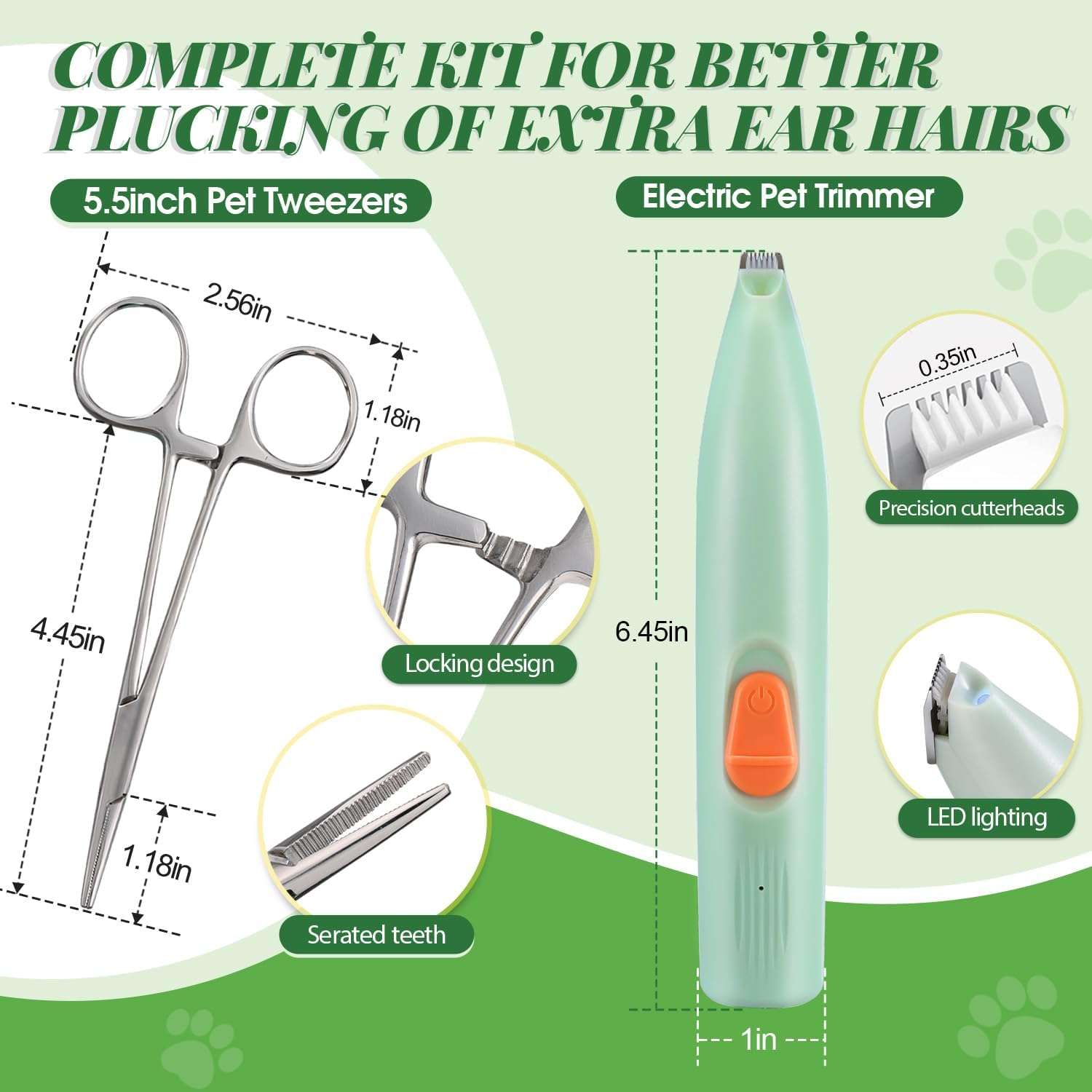 COMPLETE KIT FOR BETTER PLUCKING OF EXTRA EAR HAIRS

5.5inch Pet Tweezers

2.56in

1.18in

4.45in

1.18in

Locking design

Serated teeth

Electric Pet Trimmer

6.45in

1in

0.35in

Precision cutterheads

LED lighting