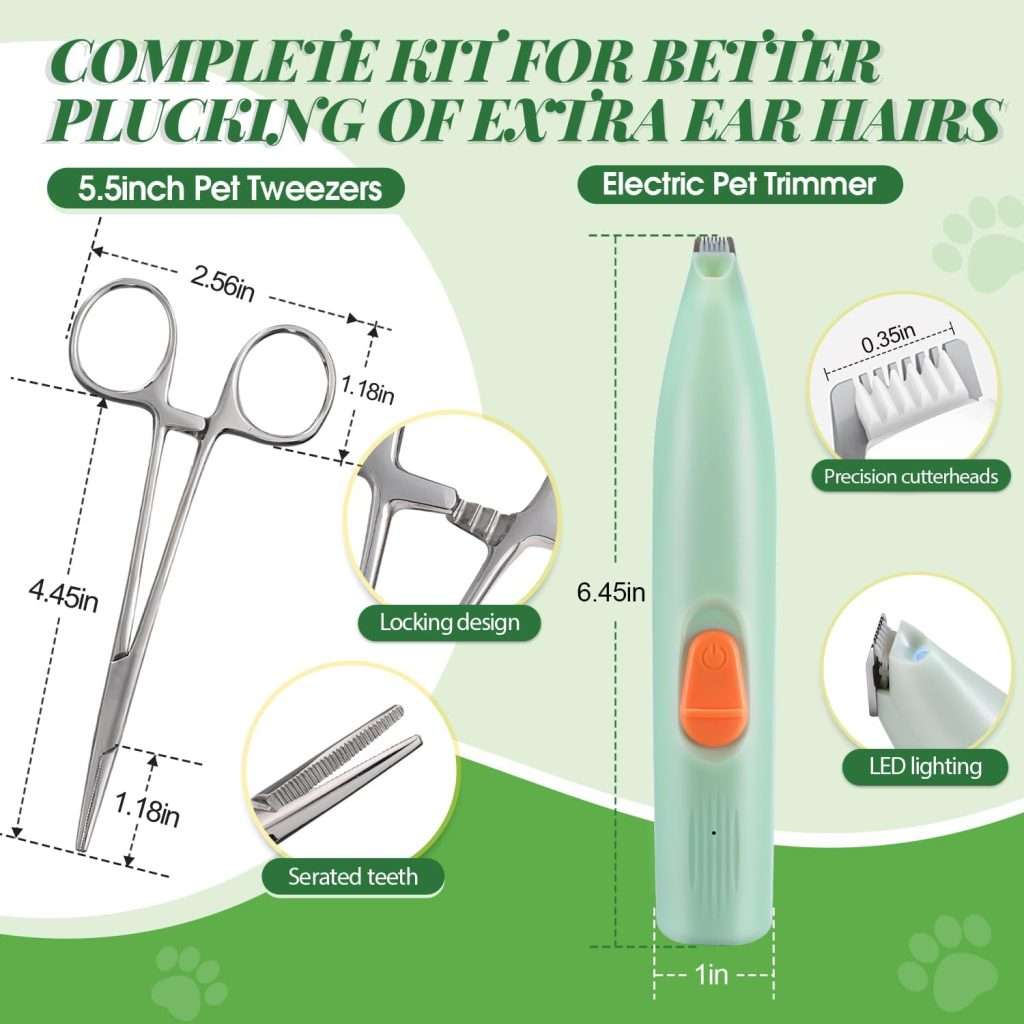 COMPLETE KIT FOR BETTER PLUCKING OF EXTRA EAR HAIRS

5.5inch Pet Tweezers

2.56in

1.18in

4.45in

1.18in

Locking design

Serated teeth

Electric Pet Trimmer

6.45in

1in

0.35in

Precision cutterheads

LED lighting