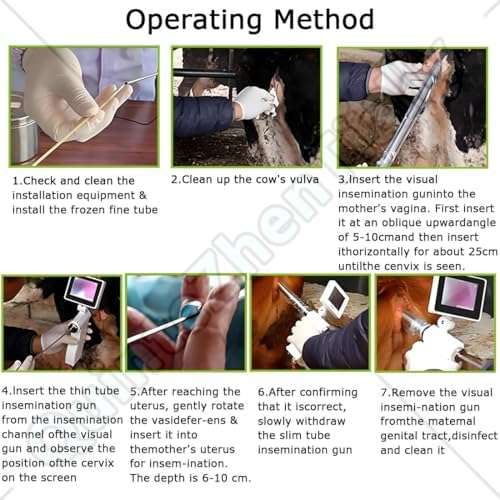 Operating Method

1.Check and clean the installation equipment & install the frozen fine tube

2.Clean up the cow's vulva

3.Insert the visual insemination guninto the mother's vagina. First insert it at an oblique upwardangle of 5-10cmand then insert ithorizontally for about 25cm untilthe cenvix is seen.

4.Insert the thin tube insemination gun from the insemination channel ofthe visual gun and observe the position ofthe cervix on the screen

5.After reaching the uterus, gently rotate the vasidefer-ens & insert it into themother's uterus for insem-ination. The depth is 6-10 cm.

6.After confirming that it iscorrect, slowly withdraw the slim tube insemination gun

7.Remove the visual insemi-nation gun fromthe matemal genital tract,disinfect and clean it