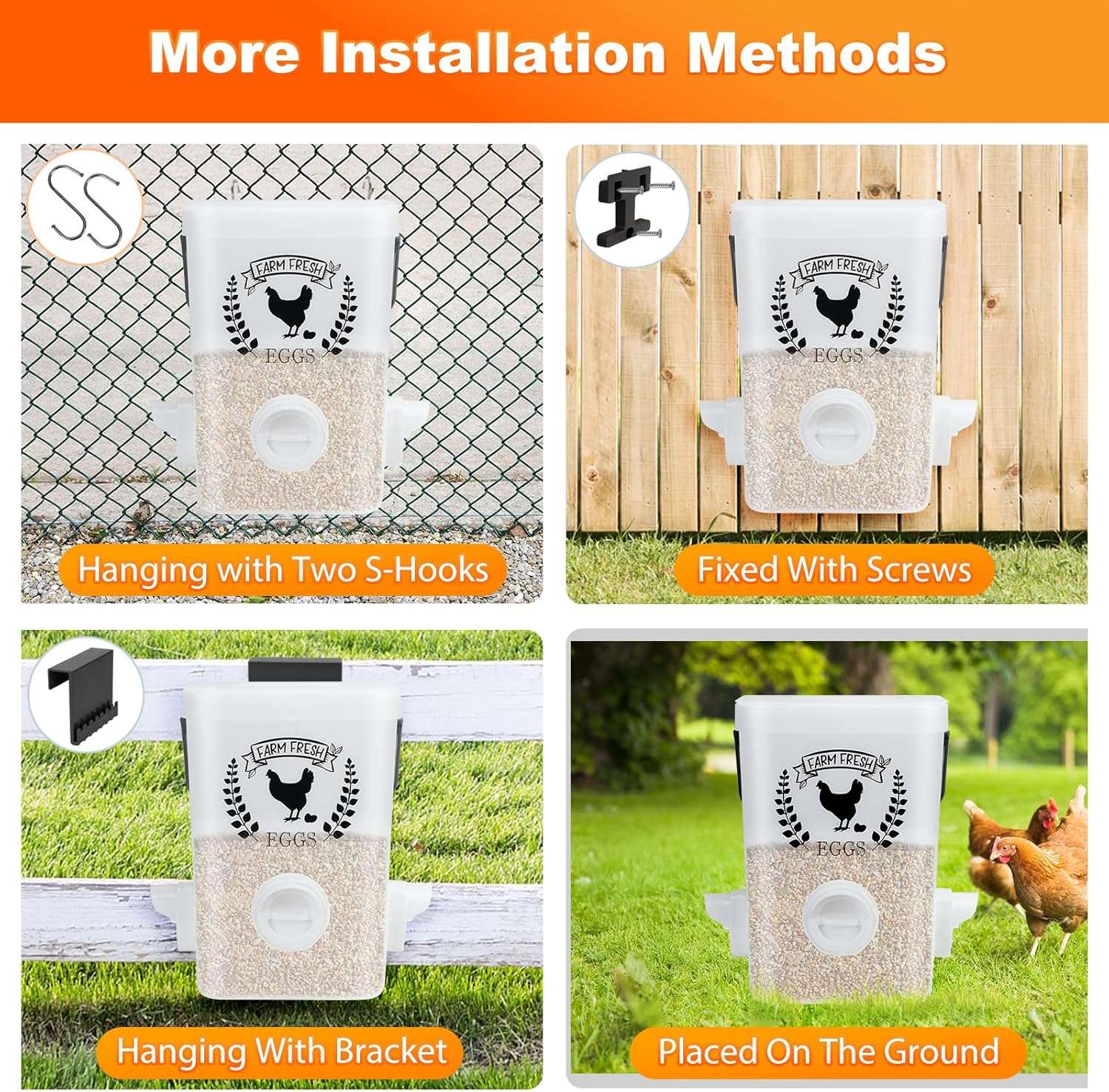 More Installation Methods

FARM FRESH
EGGS
Hanging with Two S-Hooks

FARM FRESH
EGGS
Fixed With Screws

FARM FRESH
EGGS
Hanging With Bracket

FARM FRESH
EGGS
Placed On The Ground