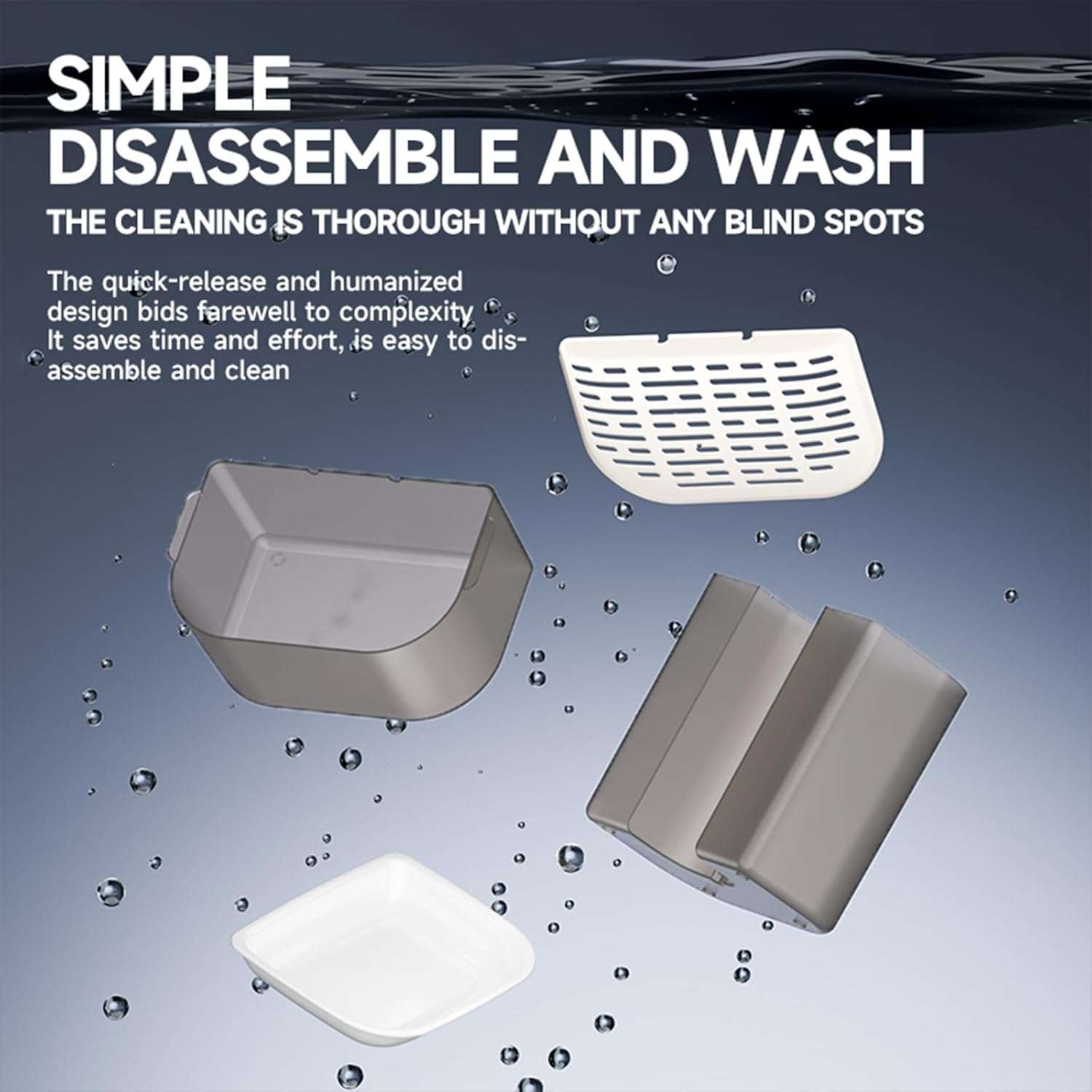 SIMPLE
DISASSEMBLE AND WASH

THE CLEANING IS THOROUGH WITHOUT ANY BLIND SPOTS

The quick-release and humanized design bids farewell to complexity
It saves time and effort, is easy to disassemble and clean