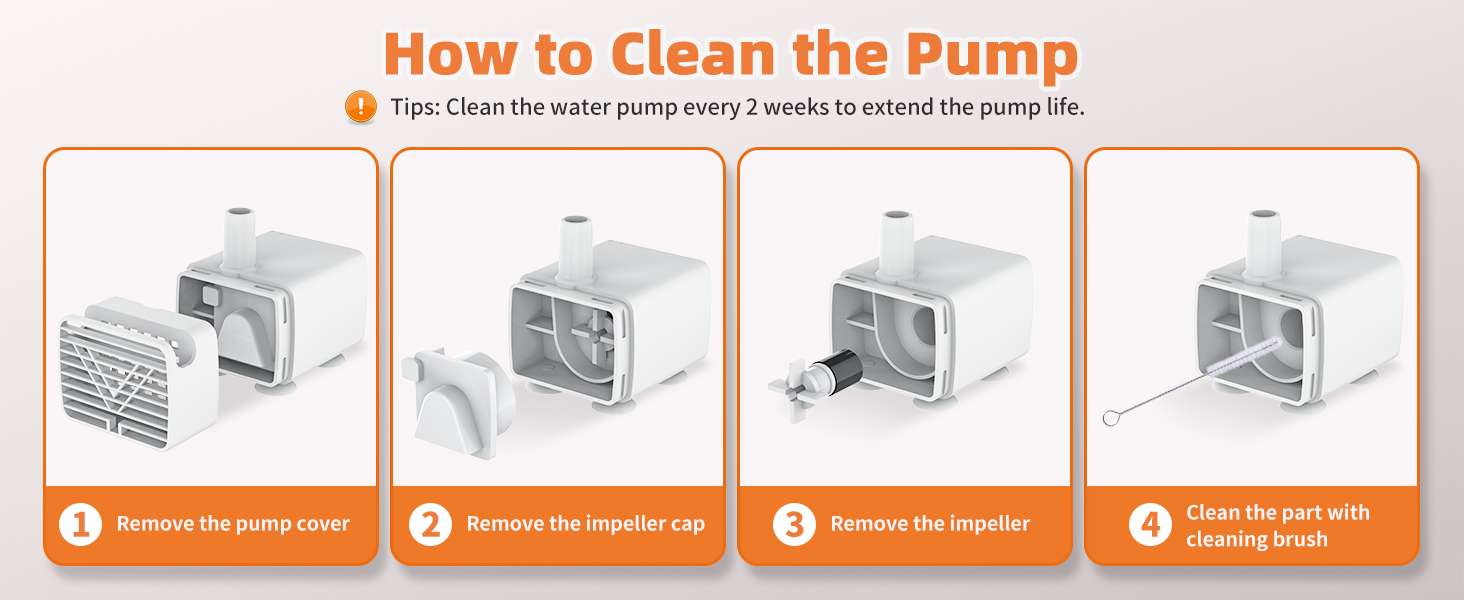 How to Clean the Pump

! Tips: Clean the water pump every 2 weeks to extend the pump life.

1 Remove the pump cover

2 Remove the impeller cap

3 Remove the impeller

4 Clean the part with cleaning brush