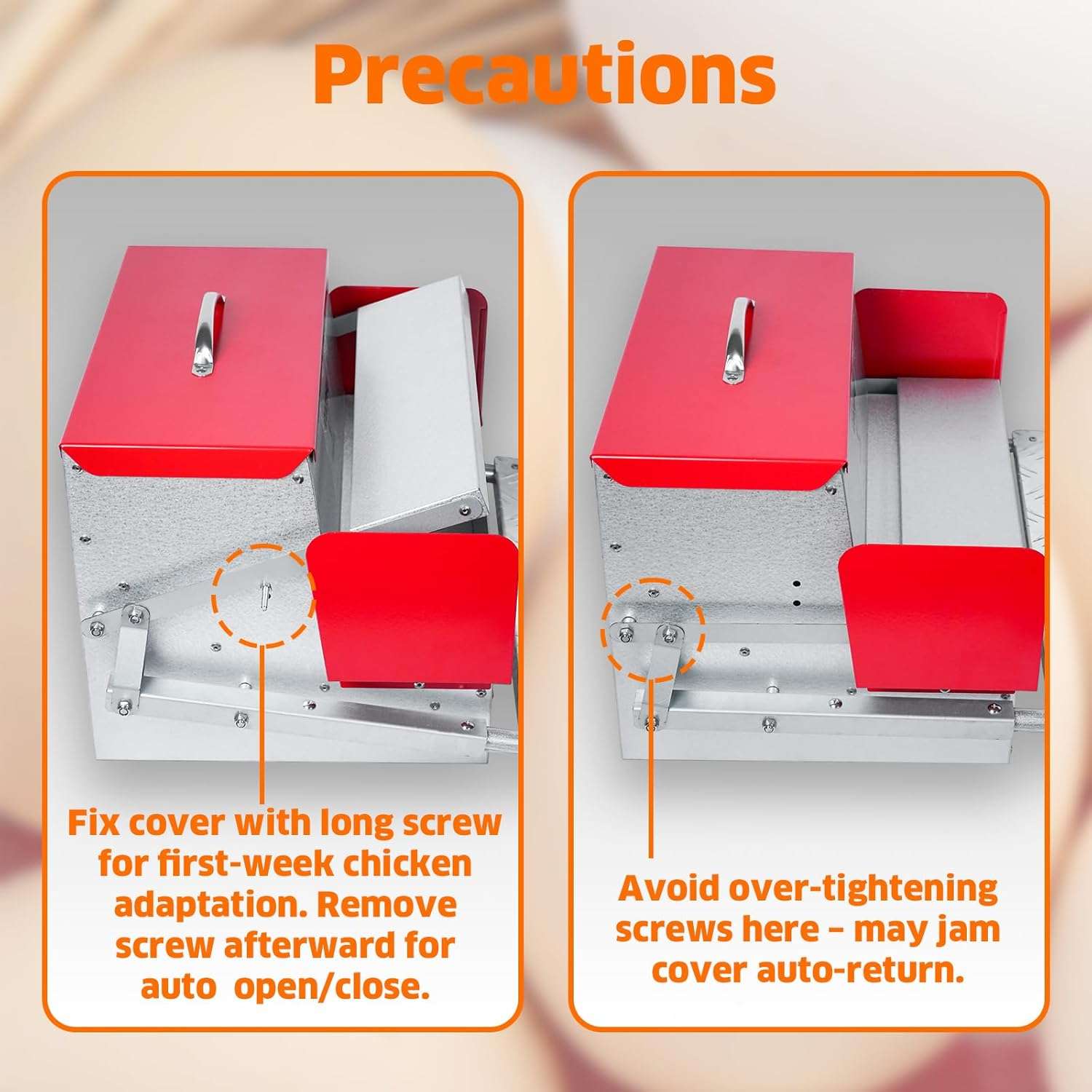 Precautions

Fix cover with long screw for first-week chicken adaptation. Remove screw afterward for auto open/close.

Avoid over-tightening screws here – may jam cover auto-return.