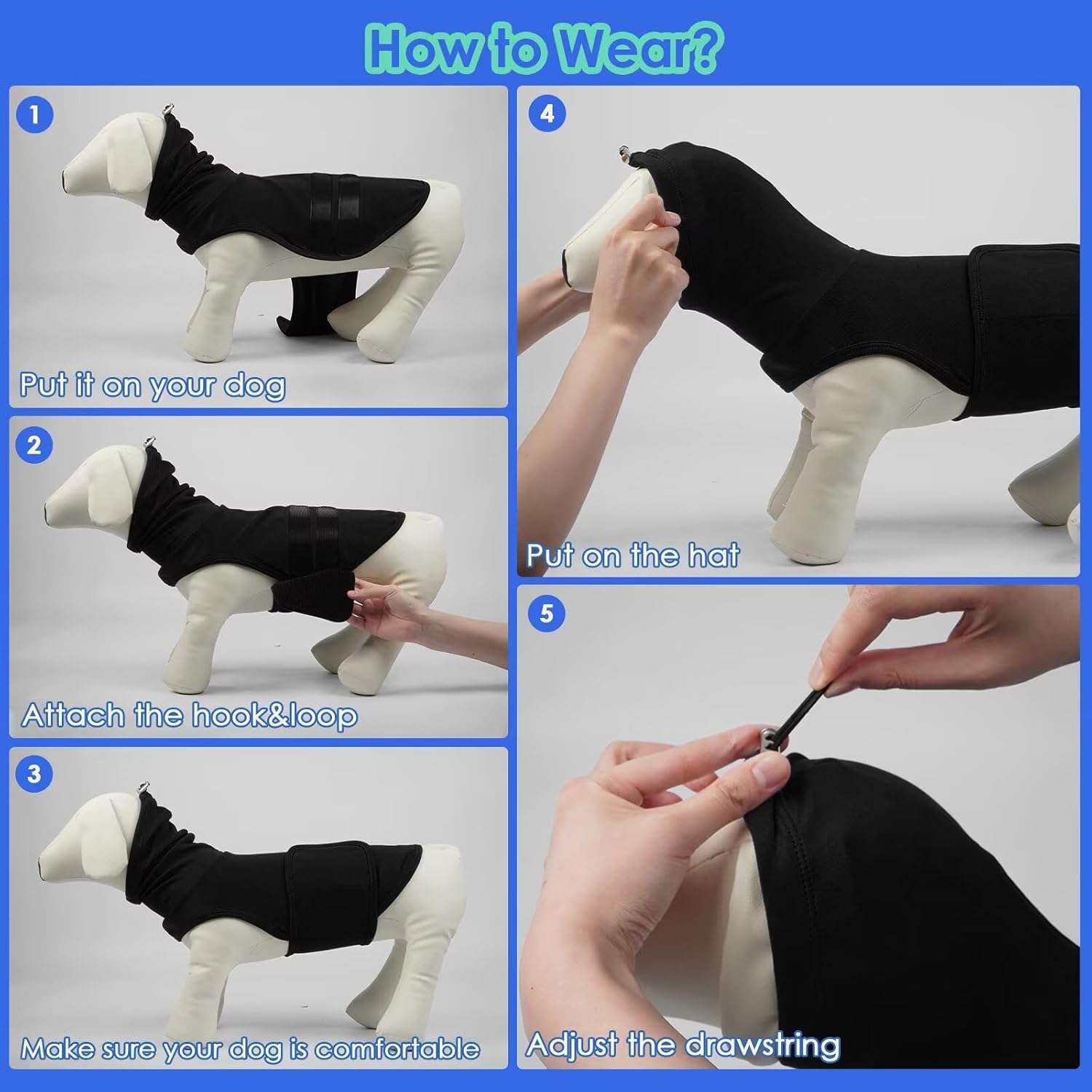 How to Wear?

1

Put it on your dog

2

Attach the hook&loop

3

Make sure your dog is comfortable

4

Put on the hat

5

Adjust the drawstring