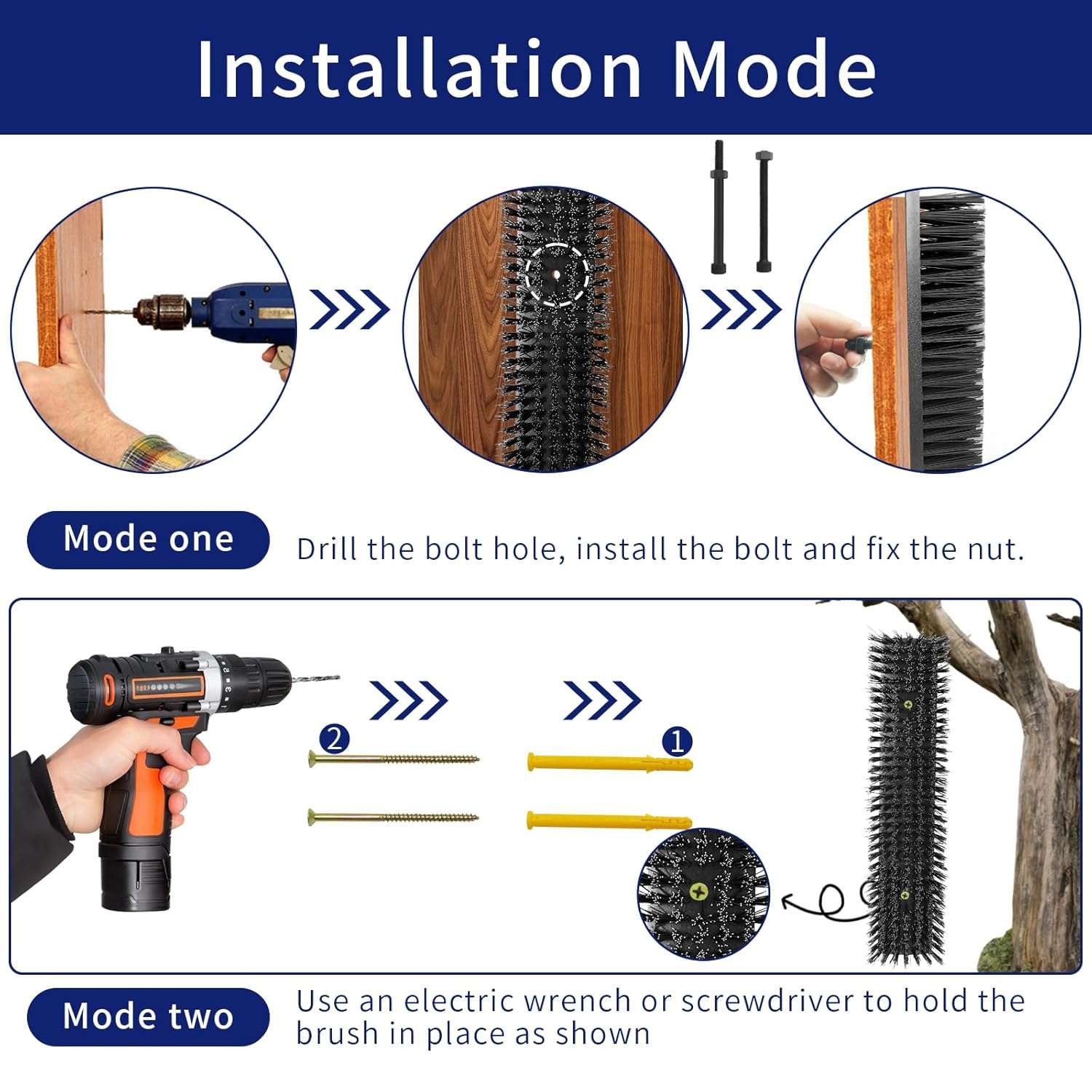 Installation Mode

Mode one

Drill the bolt hole, install the bolt and fix the nut.

2

1

Mode two

Use an electric wrench or screwdriver to hold the brush in place as shown