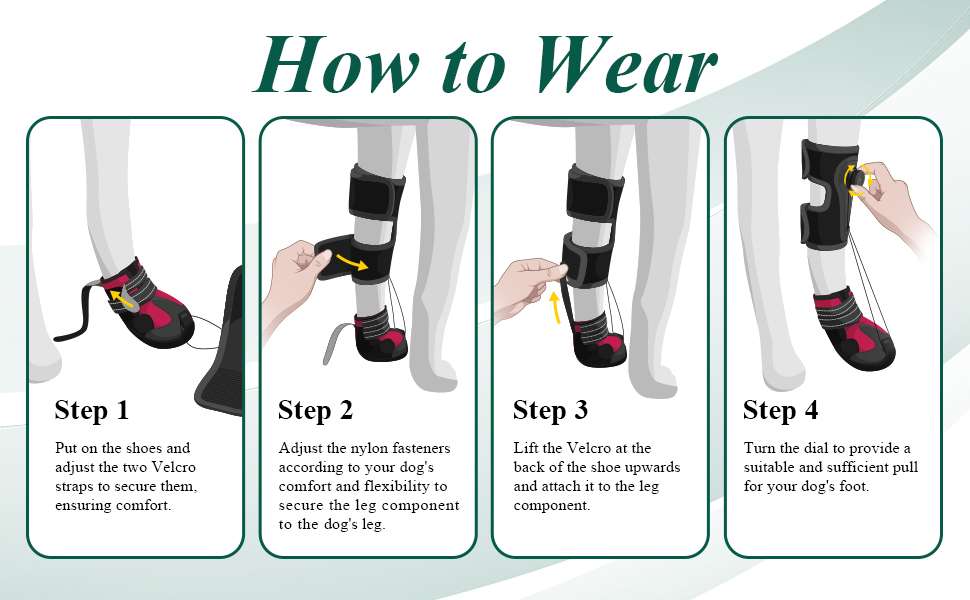 How to Wear

Step 1

Put on the shoes and adjust the two Velcro straps to secure them, ensuring comfort.

Step 2

Adjust the nylon fasteners according to your dog's comfort and flexibility to secure the leg component to the dog's leg.

Step 3

Lift the Velcro at the back of the shoe upwards and attach it to the leg component.

Step 4

Turn the dial to provide a suitable and sufficient pull for your dog's foot.