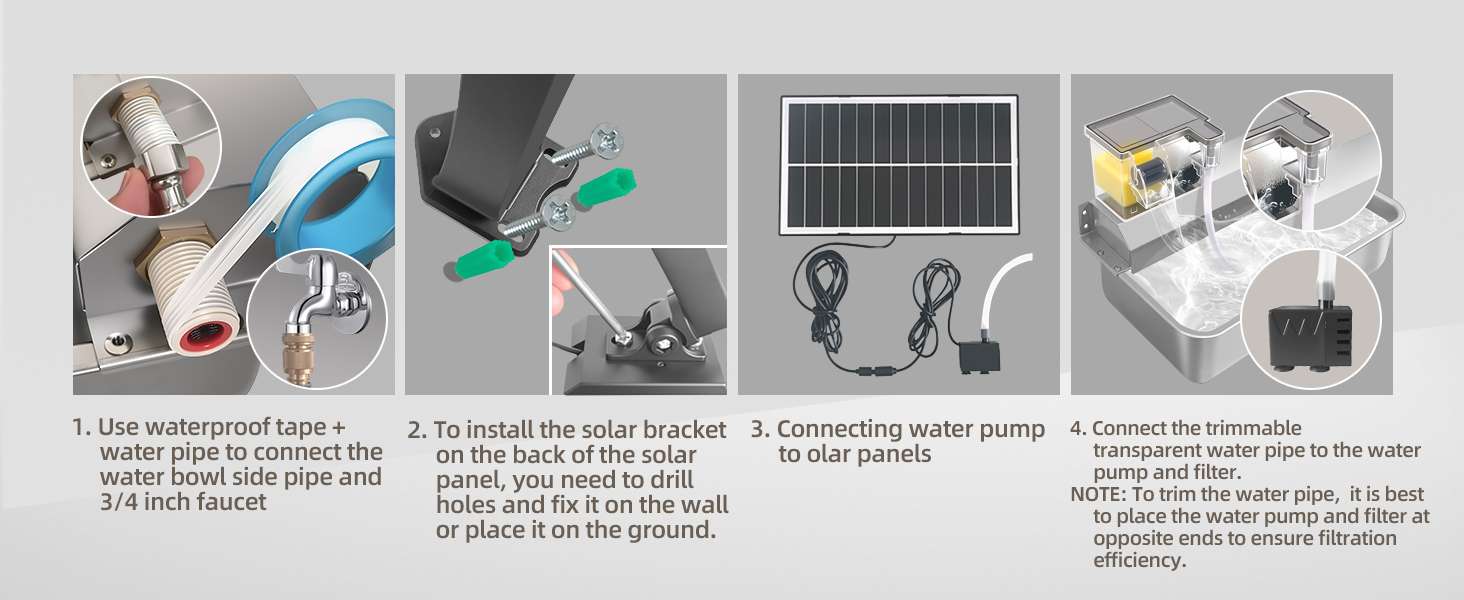 1. Use waterproof tape + water pipe to connect the water bowl side pipe and 3/4 inch faucet

2. To install the solar bracket on the back of the solar panel, you need to drill holes and fix it on the wall or place it on the ground.

3. Connecting water pump to olar panels

4. Connect the trimmable transparent water pipe to the water pump and filter.
NOTE: To trim the water pipe, it is best to place the water pump and filter at opposite ends to ensure filtration efficiency.