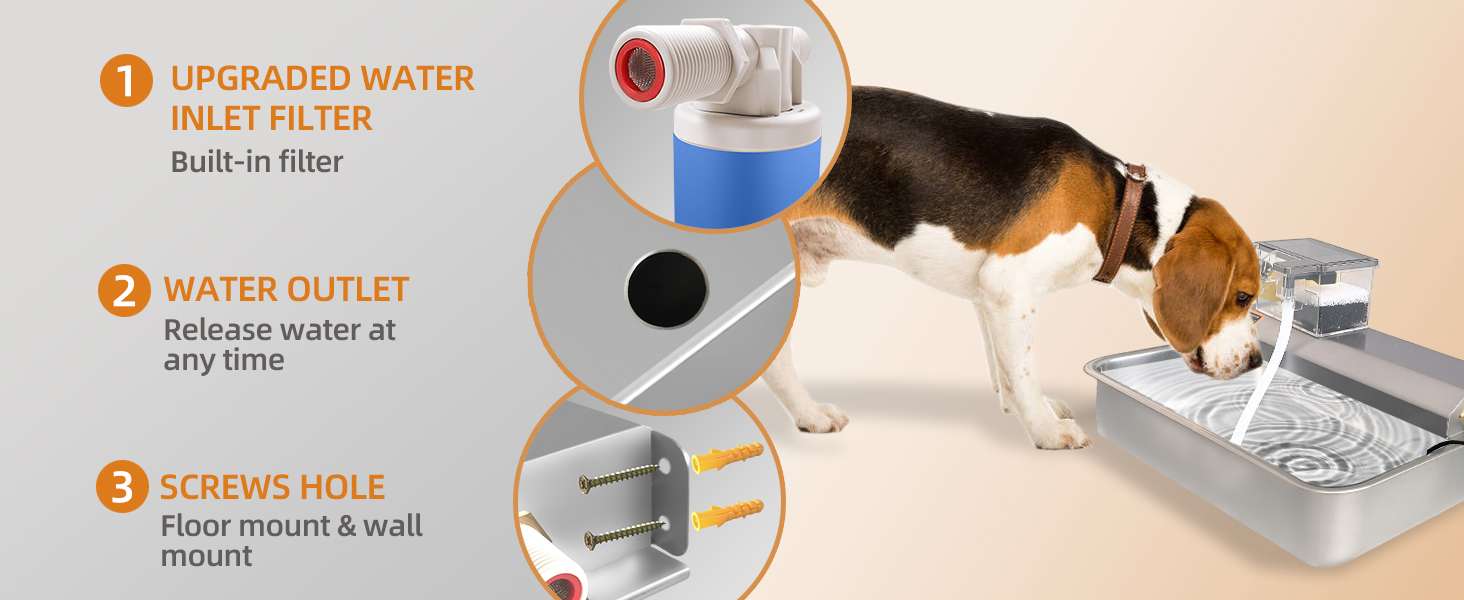 1 UPGRADED WATER INLET FILTER
Built-in filter

2 WATER OUTLET
Release water at any time

3 SCREWS HOLE
Floor mount & wall mount