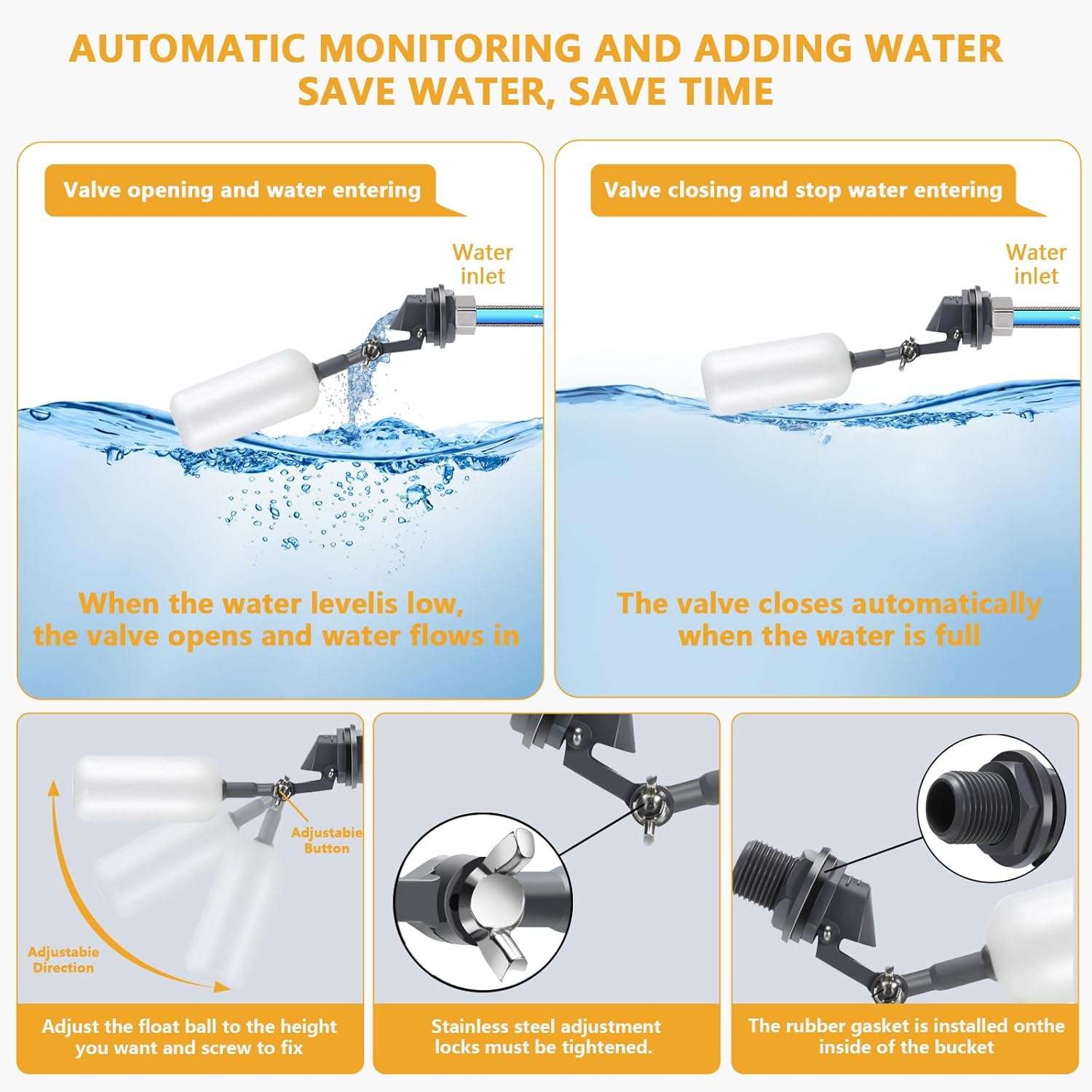 AUTOMATIC MONITORING AND ADDING WATER
SAVE WATER, SAVE TIME

Valve opening and water entering

Water inlet

When the water levelis low, the valve opens and water flows in

Valve closing and stop water entering

Water inlet

The valve closes automatically when the water is full

Adjustabie Button

Adjustabie Direction

Adjust the float ball to the height you want and screw to fix

Stainless steel adjustment locks must be tightened.

The rubber gasket is installed onthe inside of the bucket