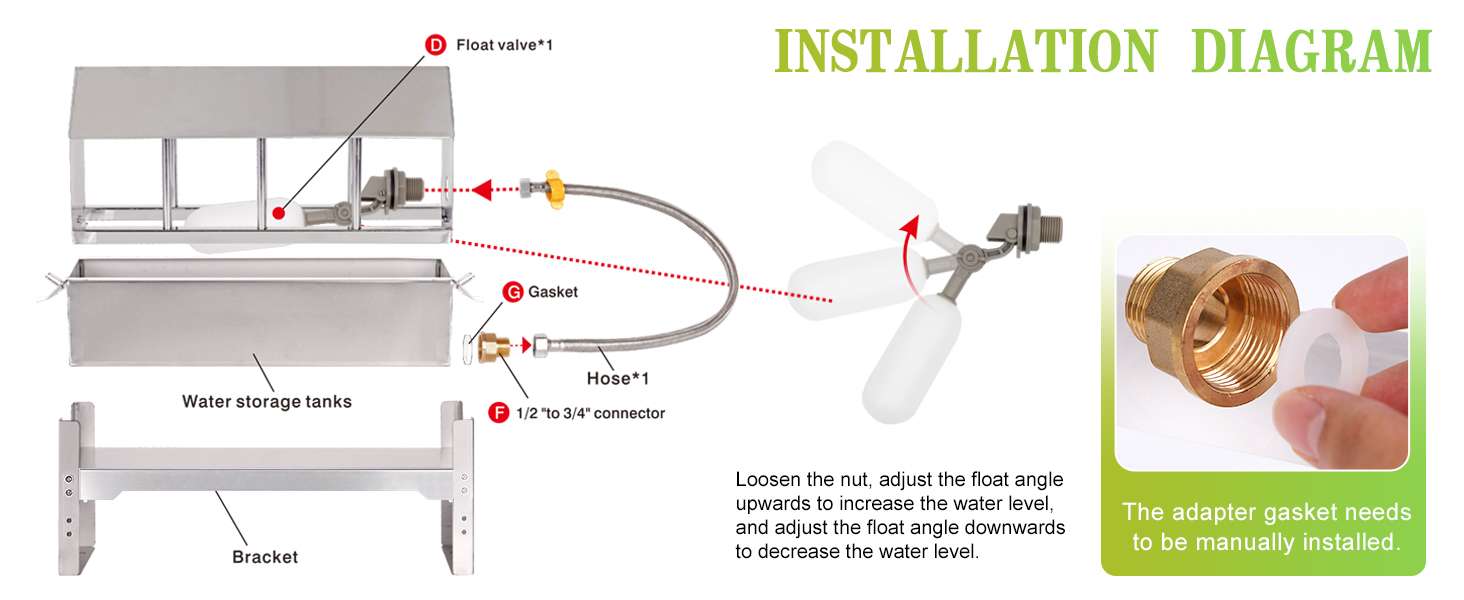 INSTALLATION DIAGRAM

D Float valve*1

G Gasket

Hose*1

Water storage tanks

F 1/2 "to 3/4" connector

Bracket

Loosen the nut, adjust the float angle upwards to increase the water level, and adjust the float angle downwards to decrease the water level.

The adapter gasket needs to be manually installed.