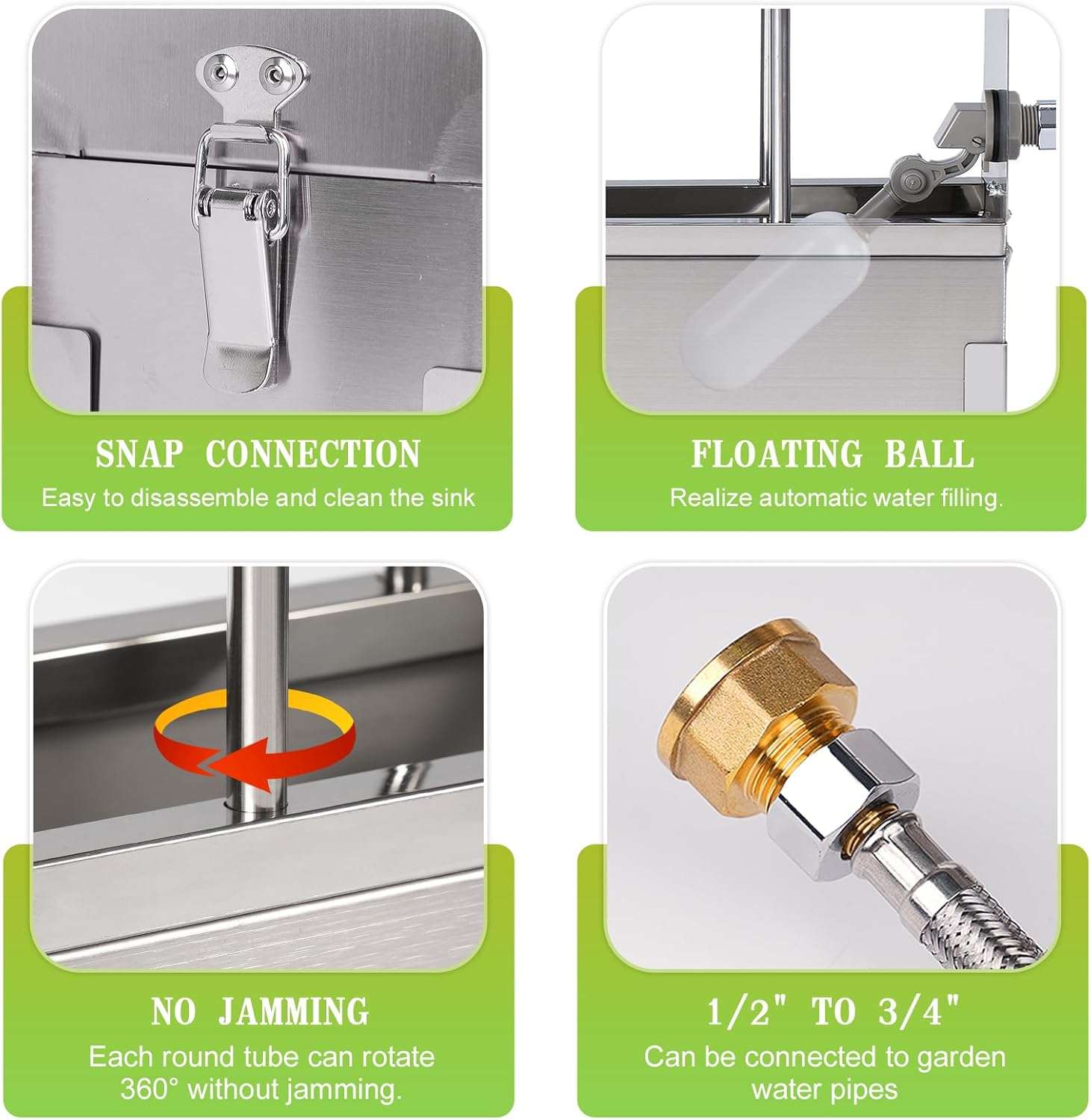 SNAP CONNECTION
Easy to disassemble and clean the sink

FLOATING BALL
Realize automatic water filling.

NO JAMMING
Each round tube can rotate 360° without jamming.

1/2" TO 3/4"
Can be connected to garden water pipes