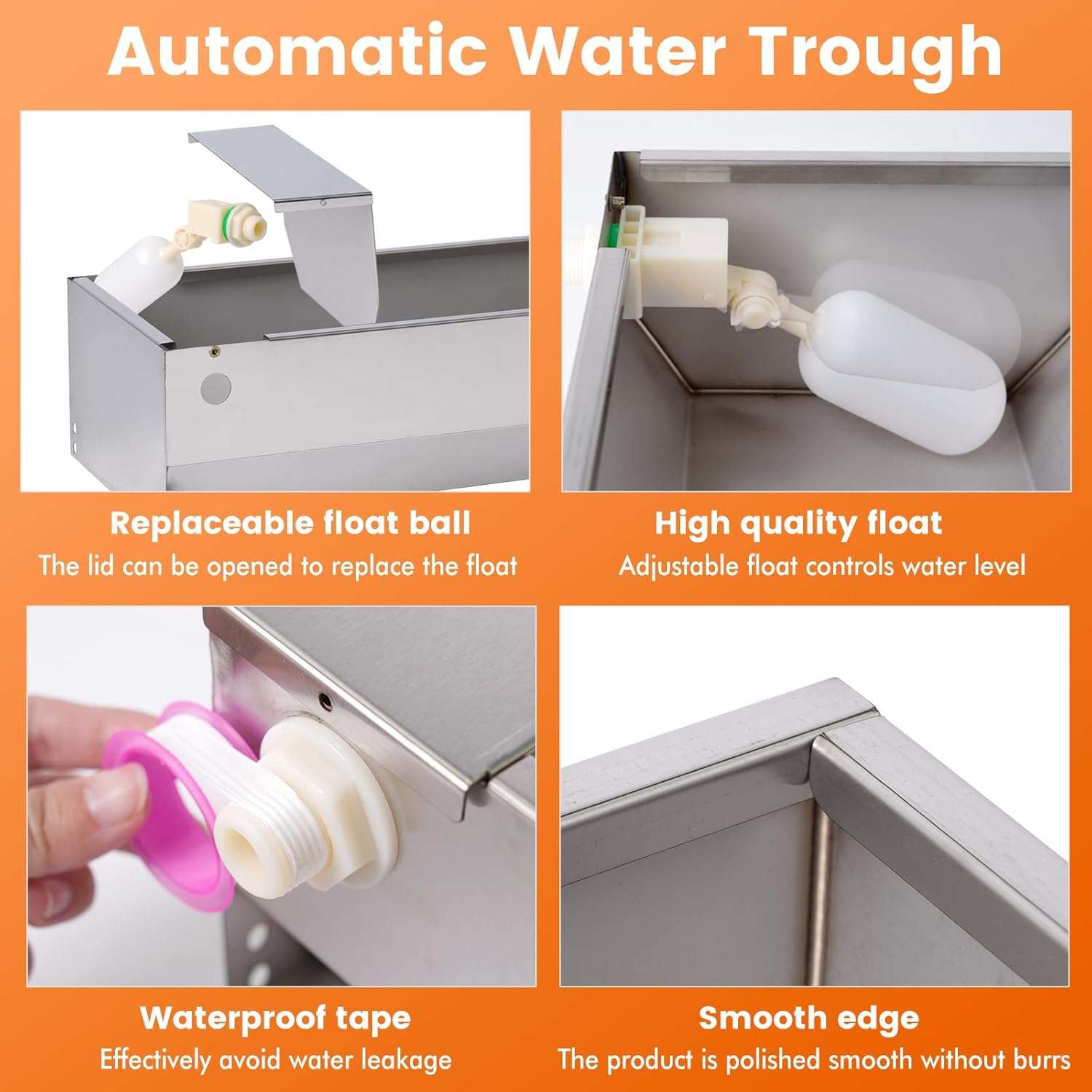 Automatic Water Trough

Replaceable float ball
The lid can be opened to replace the float

High quality float
Adjustable float controls water level

Waterproof tape
Effectively avoid water leakage

Smooth edge
The product is polished smooth without burrs