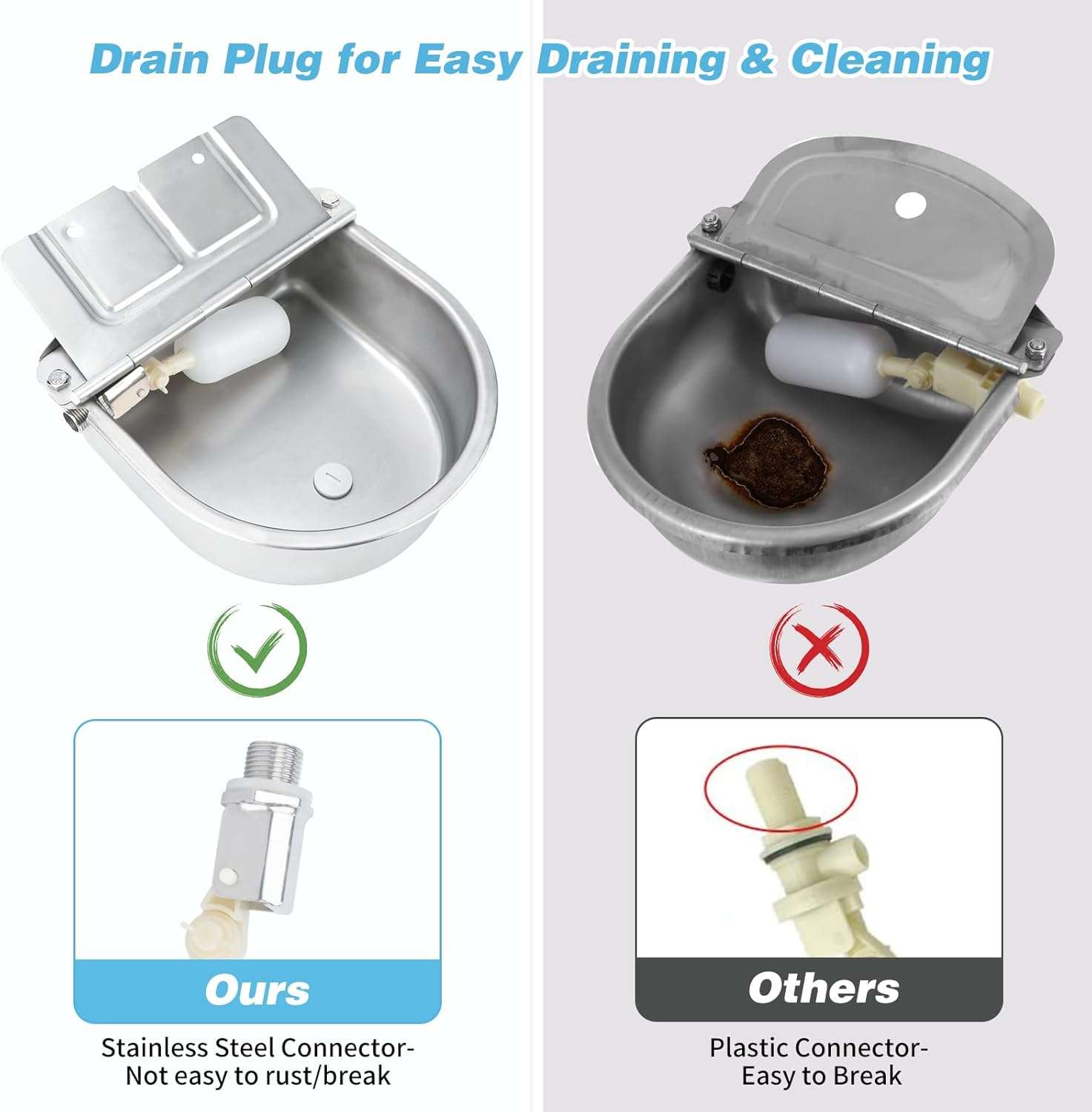 Drain Plug for Easy Draining & Cleaning

Ours

Stainless Steel Connector-
Not easy to rust/break

Others

Plastic Connector-
Easy to Break