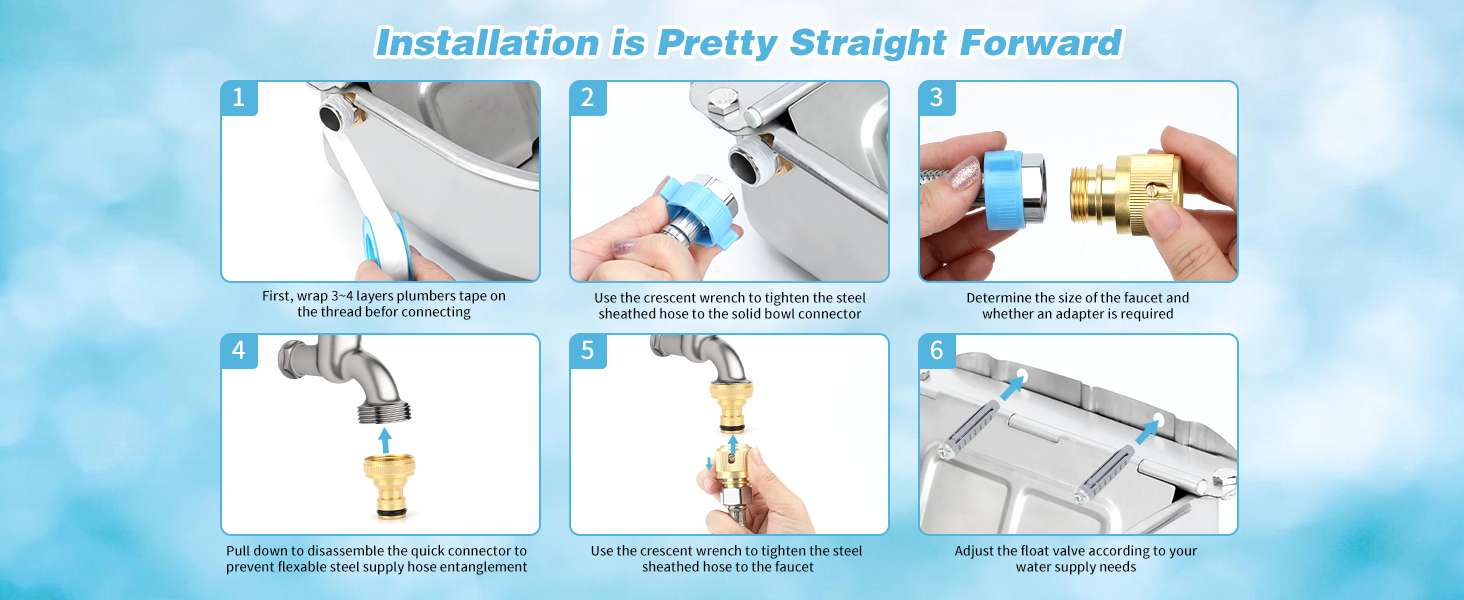 Installation is Pretty Straight Forward

1

First, wrap 3~4 layers plumbers tape on the thread befor connecting

2

Use the crescent wrench to tighten the steel sheathed hose to the solid bowl connector

3

Determine the size of the faucet and whether an adapter is required

4

Pull down to disassemble the quick connector to prevent flexable steel supply hose entanglement

5

Use the crescent wrench to tighten the steel sheathed hose to the faucet

6

Adjust the float valve according to your water supply needs