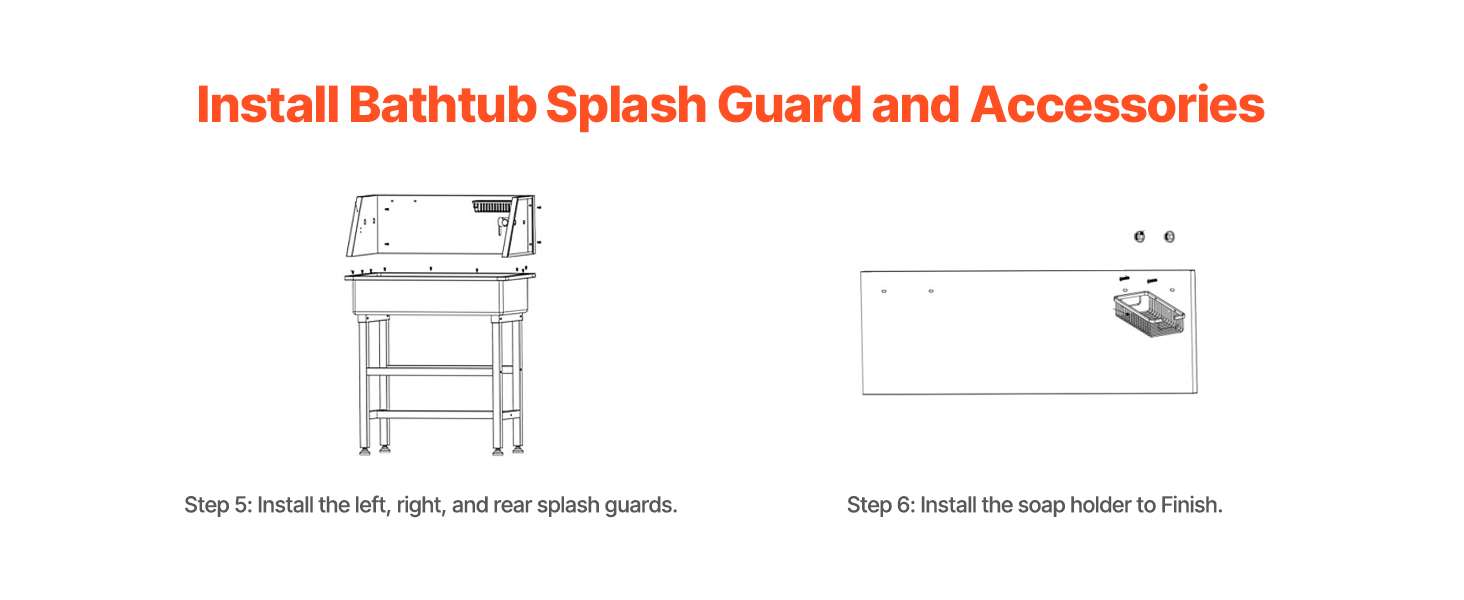 Install Bathtub Splash Guard and Accessories

Step 5: Install the left, right, and rear splash guards.

Step 6: Install the soap holder to Finish.