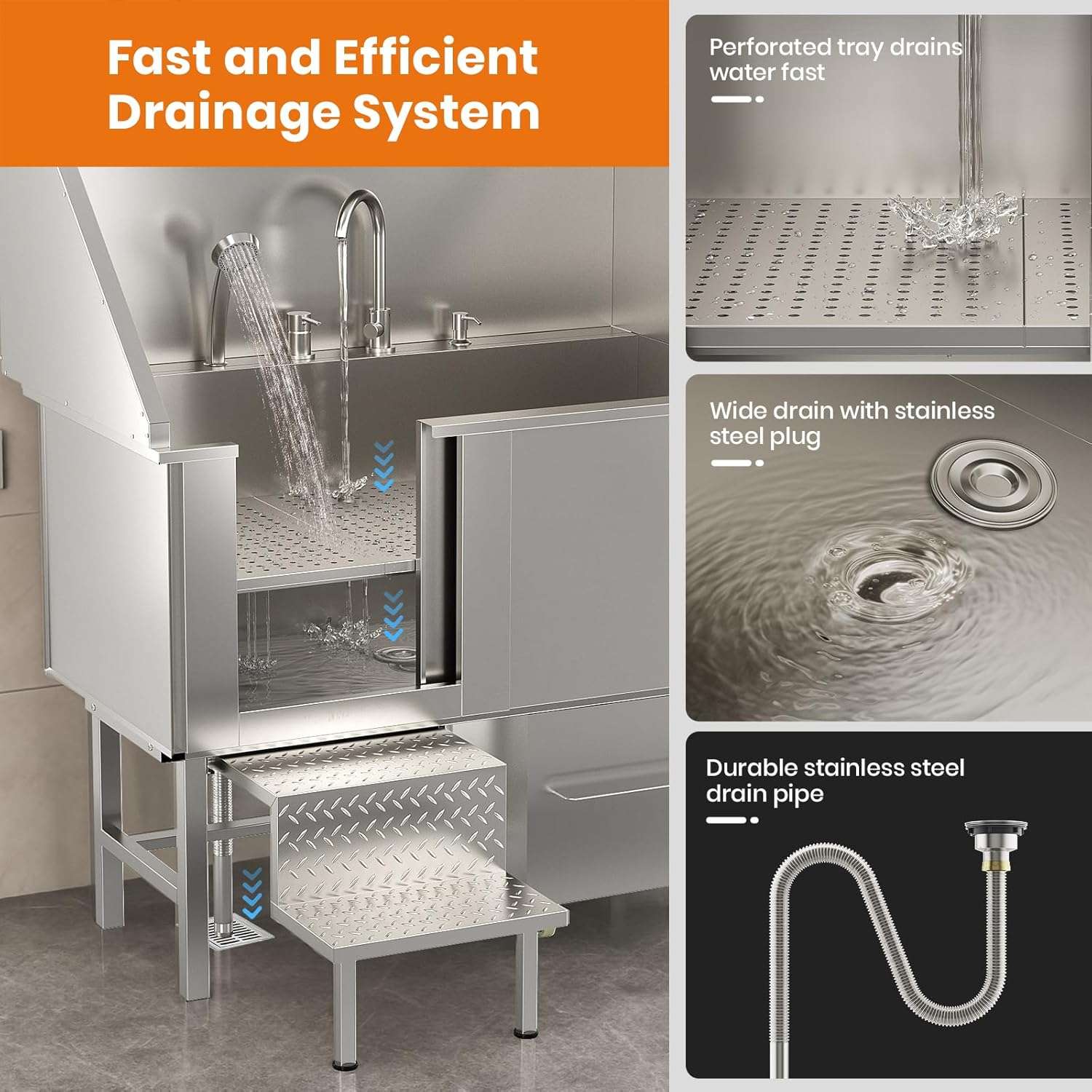 Fast and Efficient Drainage System

Perforated tray drains water fast

Wide drain with stainless steel plug

Durable stainless steel drain pipe