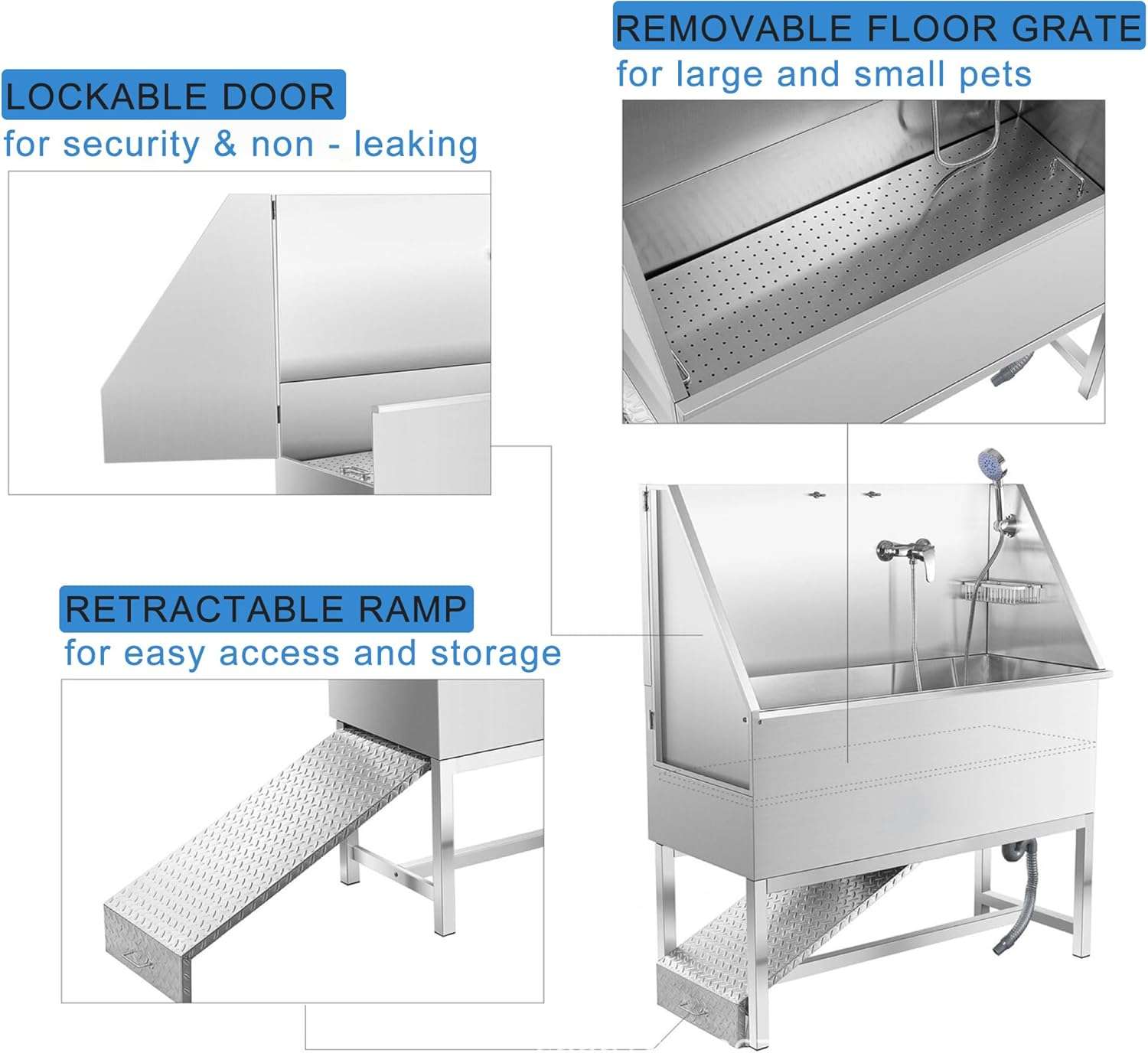 LOCKABLE DOOR
for security & non - leaking

REMOVABLE FLOOR GRATE
for large and small pets

RETRACTABLE RAMP
for easy access and storage