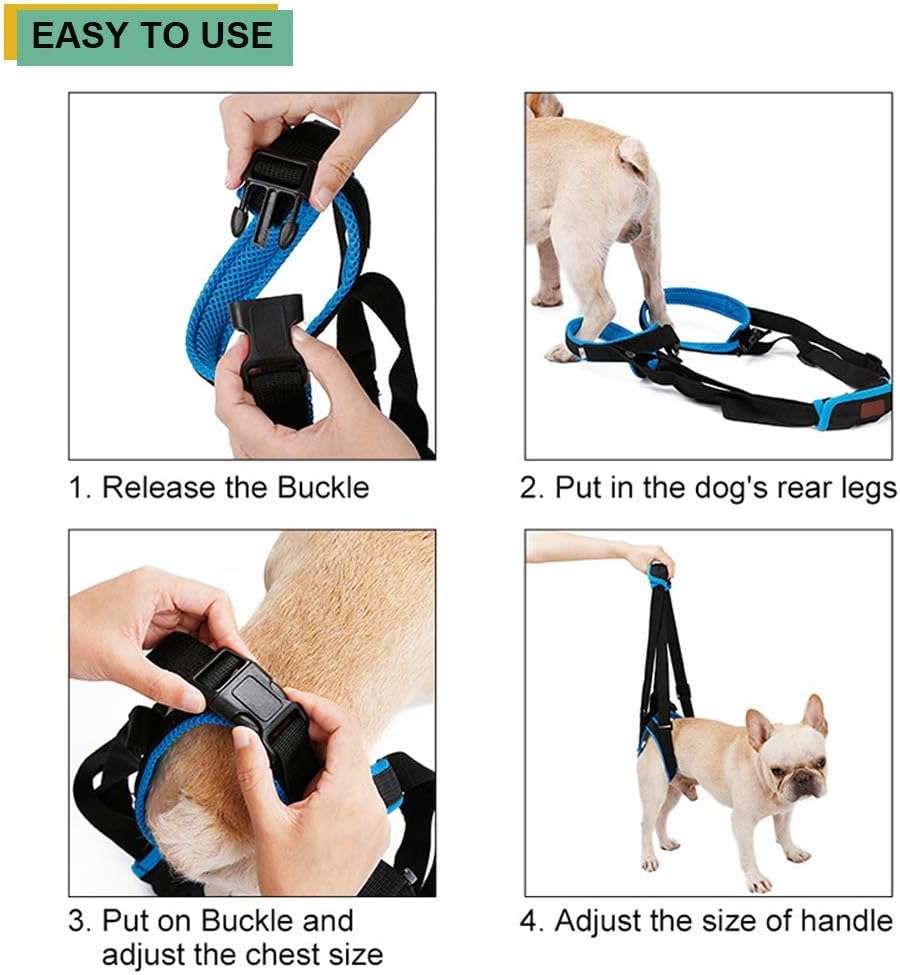 EASY TO USE

1. Release the Buckle

2. Put in the dog's rear legs

3. Put on Buckle and adjust the chest size

4. Adjust the size of handle