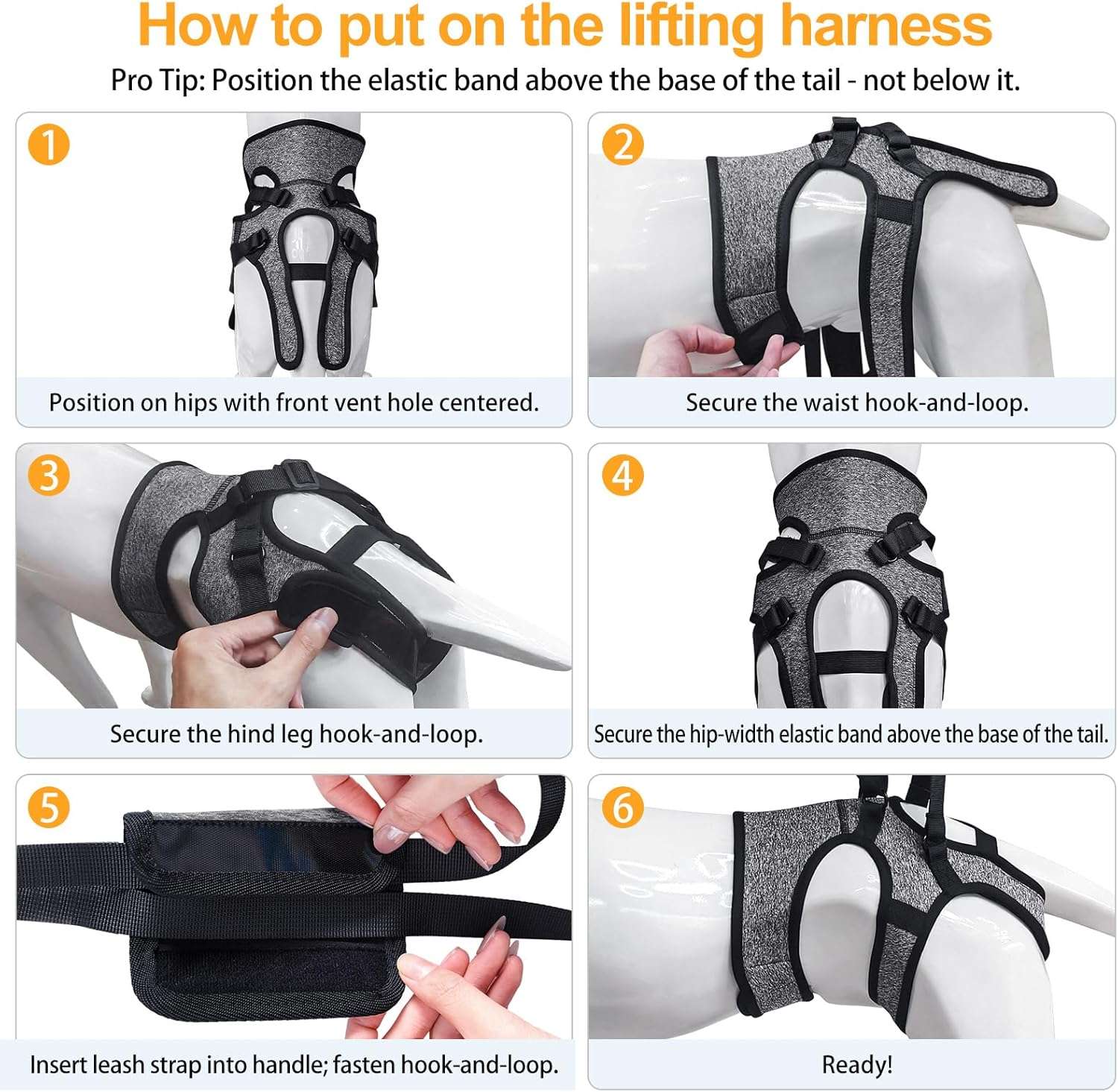 How to put on the lifting harness

Pro Tip: Position the elastic band above the base of the tail - not below it.

1

Position on hips with front vent hole centered.

2

Secure the waist hook-and-loop.

3

Secure the hind leg hook-and-loop.

4

Secure the hip-width elastic band above the base of the tail.

5

Insert leash strap into handle; fasten hook-and-loop.

6

Ready!