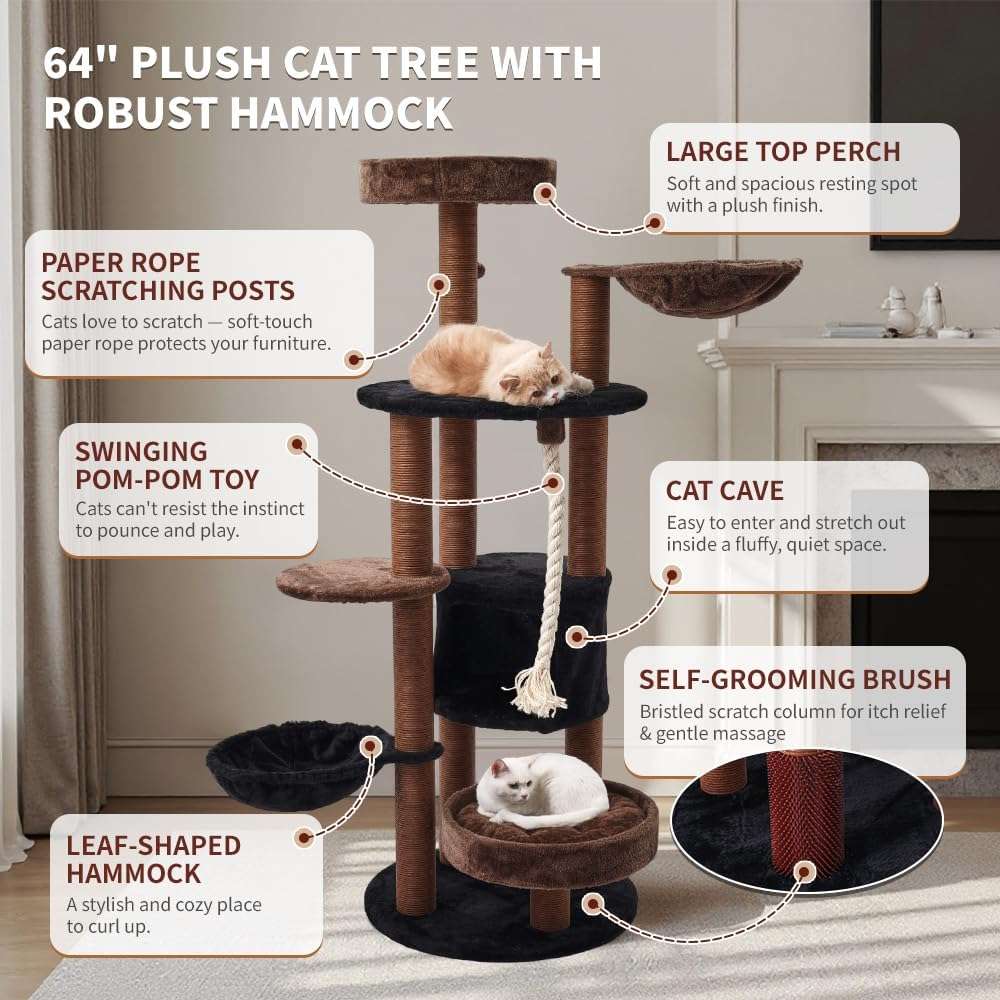 64" PLUSH CAT TREE WITH ROBUST HAMMOCK

LARGE TOP PERCH
Soft and spacious resting spot with a plush finish.

PAPER ROPE SCRATCHING POSTS
Cats love to scratch — soft-touch paper rope protects your furniture.

SWINGING POM-POM TOY
Cats can't resist the instinct to pounce and play.

CAT CAVE
Easy to enter and stretch out inside a fluffy, quiet space.

SELF-GROOMING BRUSH
Bristled scratch column for itch relief & gentle massage

LEAF-SHAPED HAMMOCK
A stylish and cozy place to curl up.