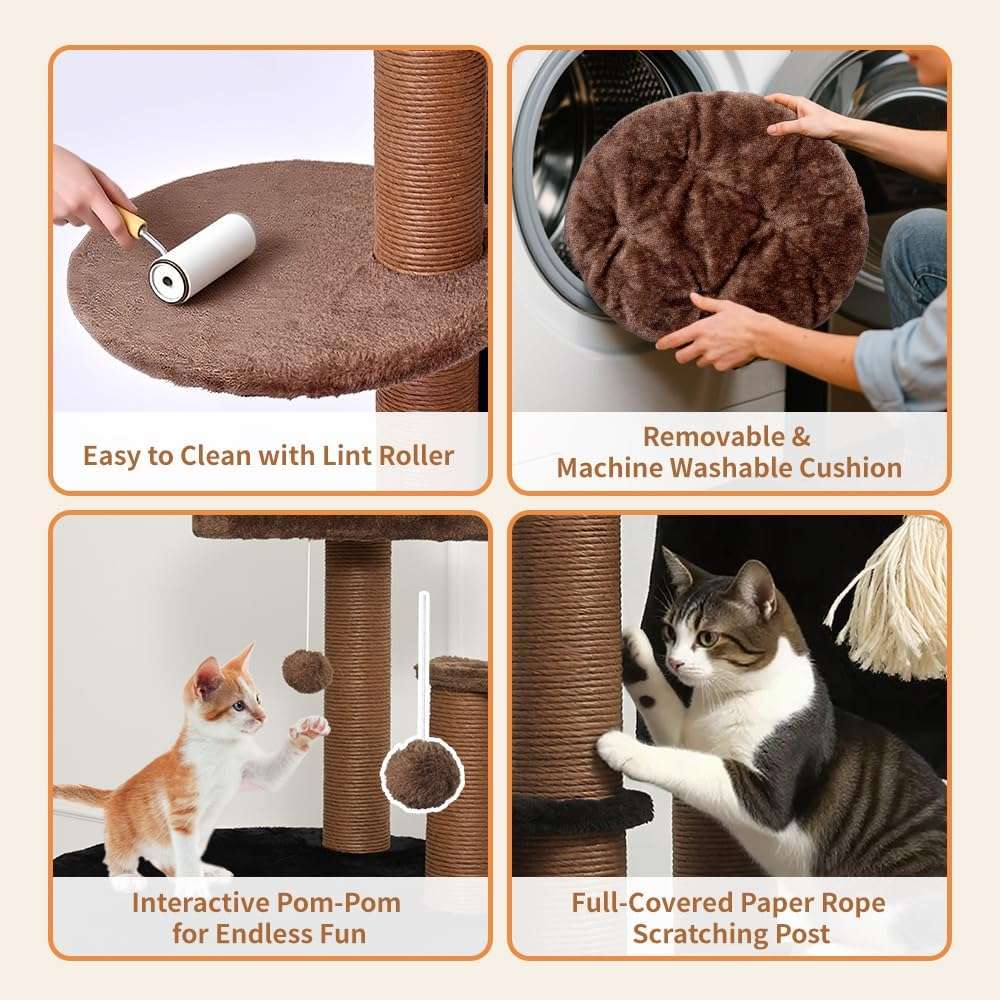 Easy to Clean with Lint Roller

Removable & Machine Washable Cushion

Interactive Pom-Pom for Endless Fun

Full-Covered Paper Rope Scratching Post