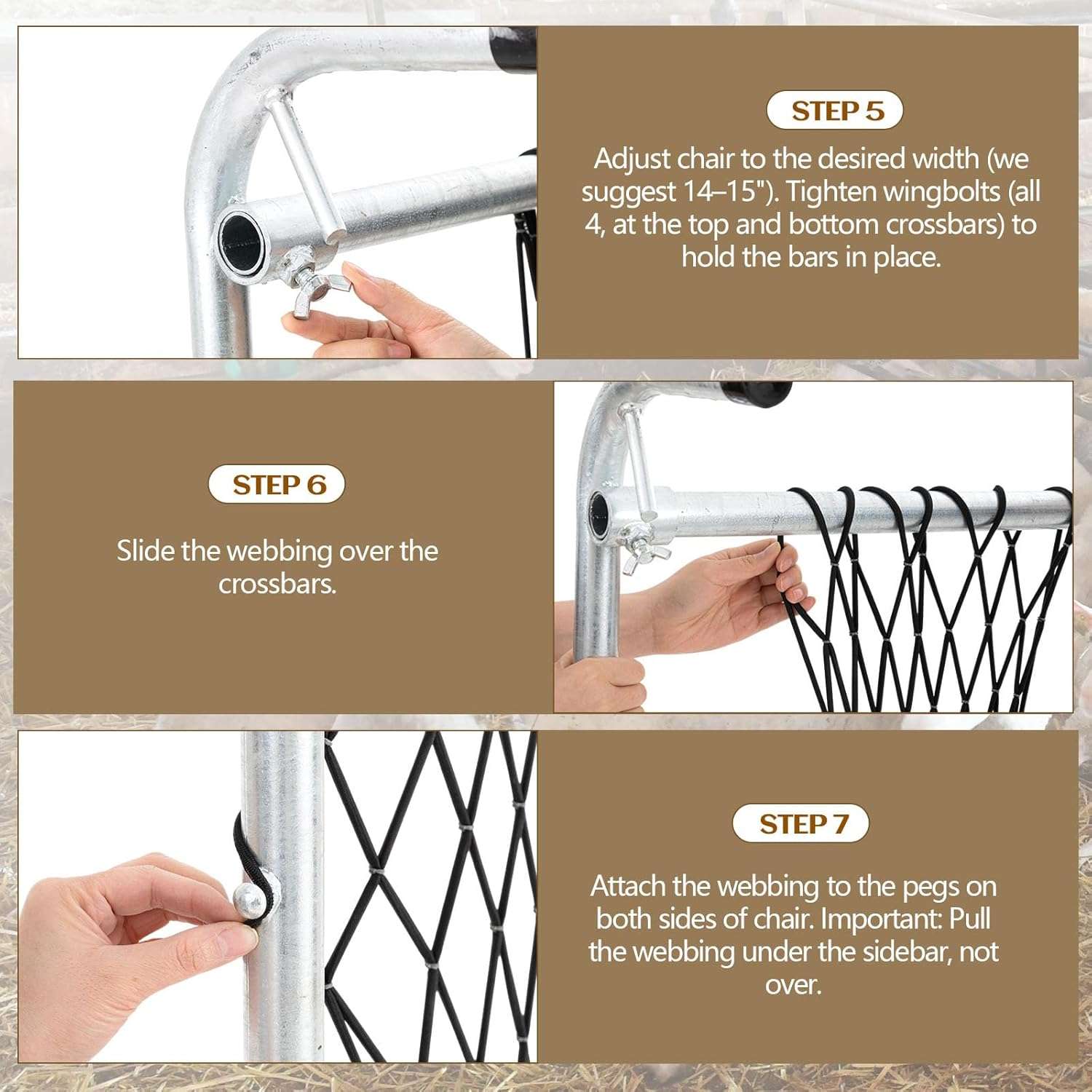 STEP 5

Adjust chair to the desired width (we suggest 14–15"). Tighten wingbolts (all 4, at the top and bottom crossbars) to hold the bars in place.

STEP 6

Slide the webbing over the crossbars.

STEP 7

Attach the webbing to the pegs on both sides of chair. Important: Pull the webbing under the sidebar, not over.