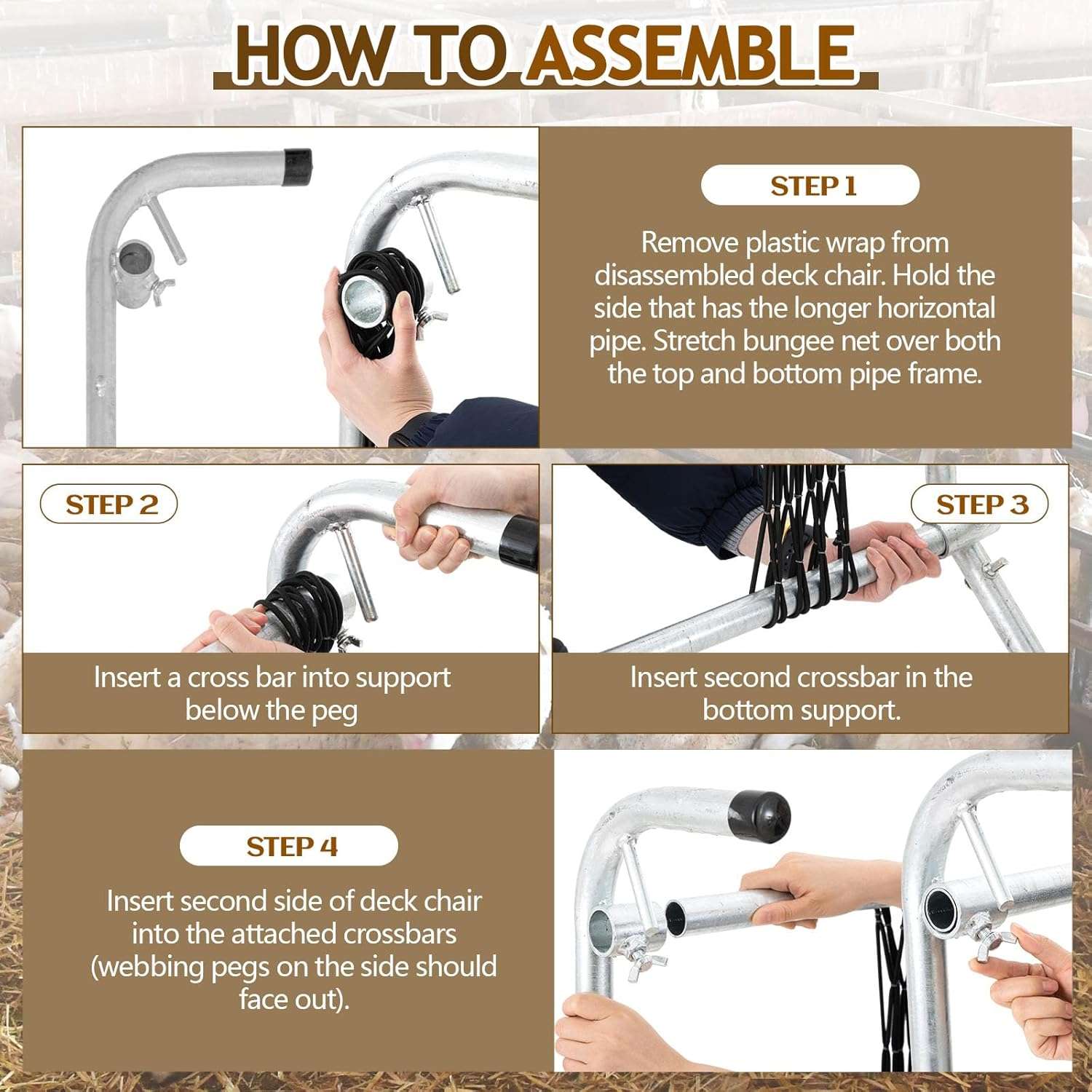 HOW TO ASSEMBLE

STEP 1

Remove plastic wrap from disassembled deck chair. Hold the side that has the longer horizontal pipe. Stretch bungee net over both the top and bottom pipe frame.

STEP 2

Insert a cross bar into support below the peg

STEP 3

Insert second crossbar in the bottom support.

STEP 4

Insert second side of deck chair into the attached crossbars (webbing pegs on the side should face out).