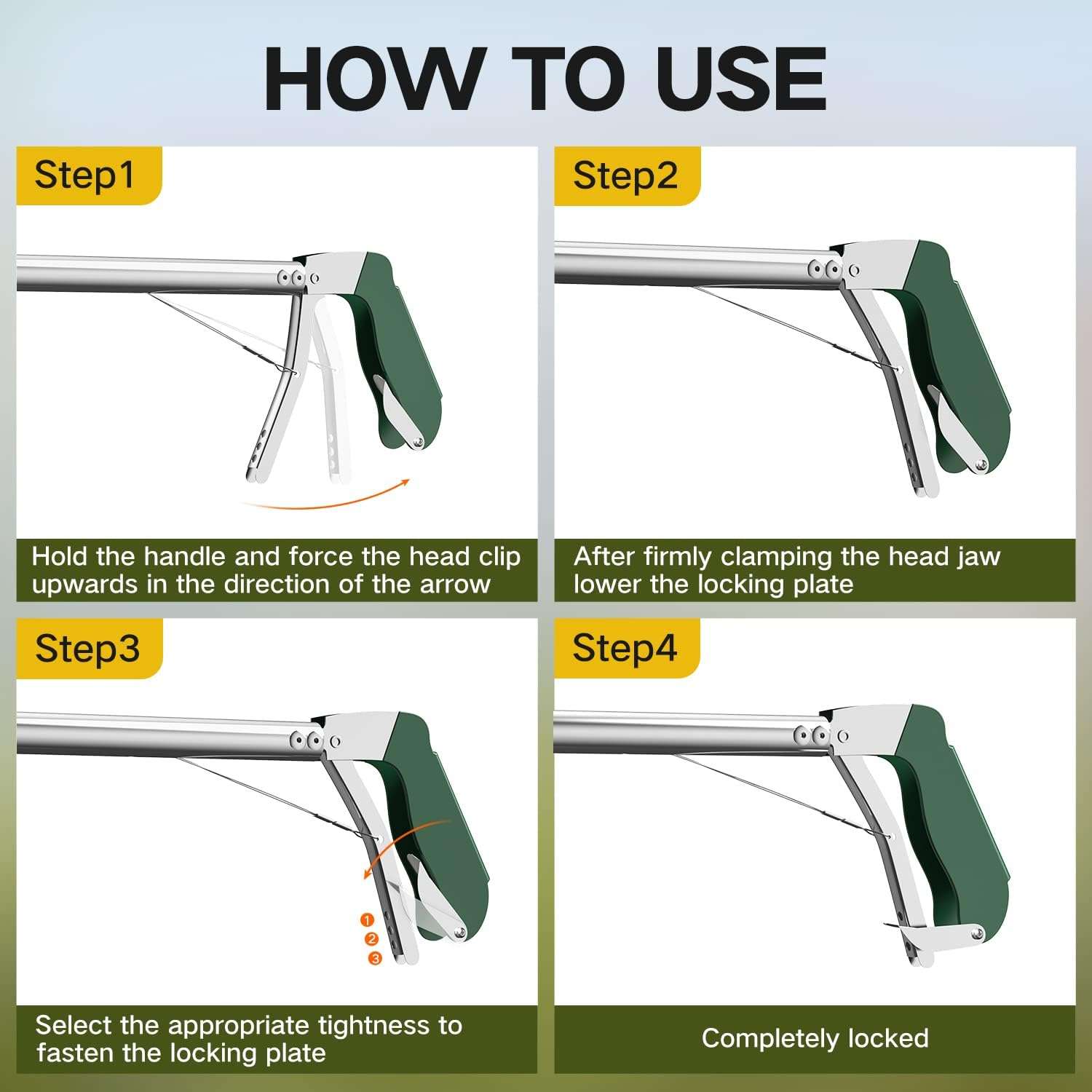 HOW TO USE

Step1

Hold the handle and force the head clip upwards in the direction of the arrow

Step2

After firmly clamping the head jaw lower the locking plate

Step3

1
2
3

Select the appropriate tightness to fasten the locking plate

Step4

Completely locked