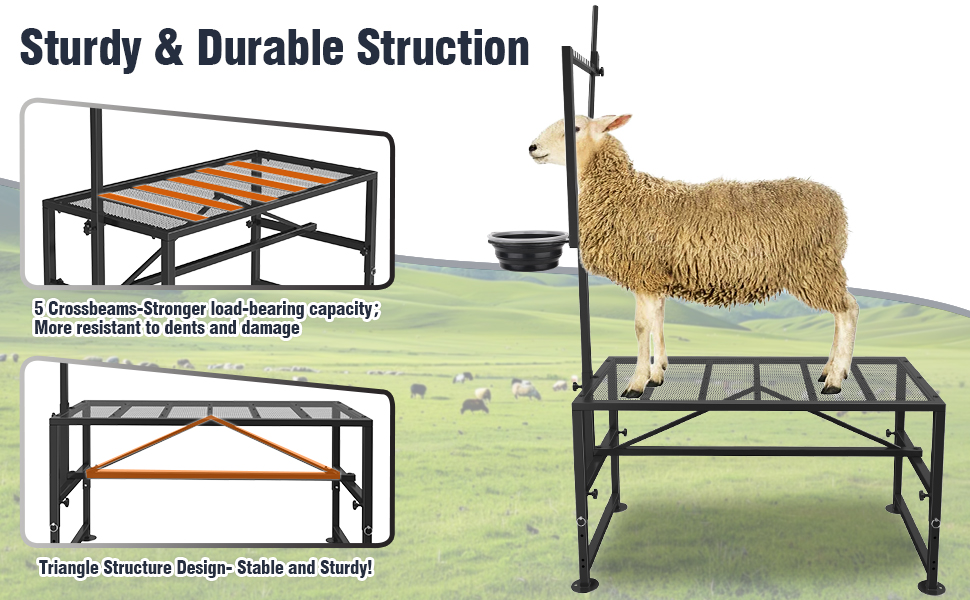 Sturdy & Durable Struction

5 Crossbeams-Stronger load-bearing capacity; More resistant to dents and damage

Triangle Structure Design- Stable and Sturdy!