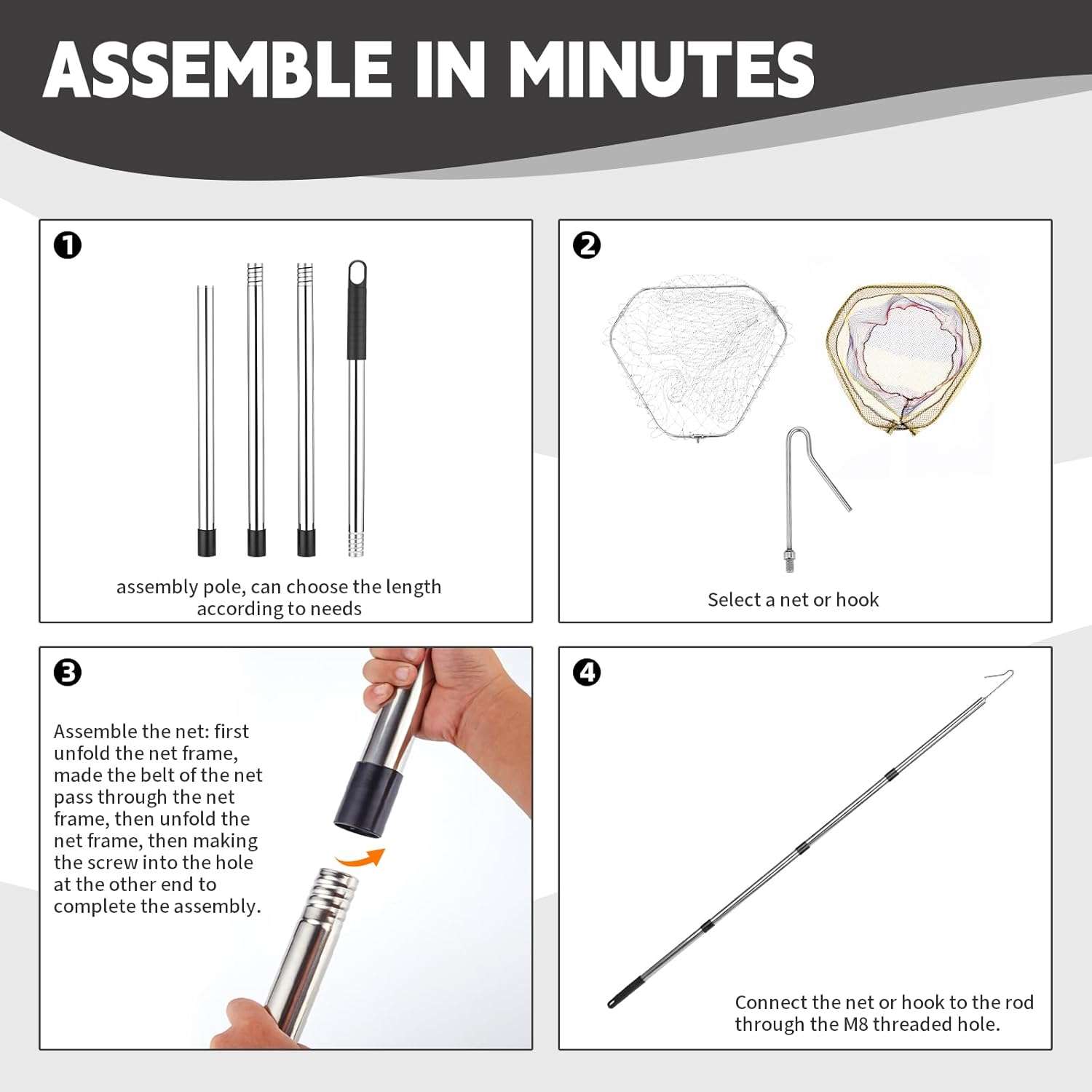 ASSEMBLE IN MINUTES

❶

assembly pole, can choose the length according to needs

❷

Select a net or hook

❸

Assemble the net: first unfold the net frame, made the belt of the net pass through the net frame, then unfold the net frame, then making the screw into the hole at the other end to complete the assembly.

❹

Connect the net or hook to the rod through the M8 threaded hole.