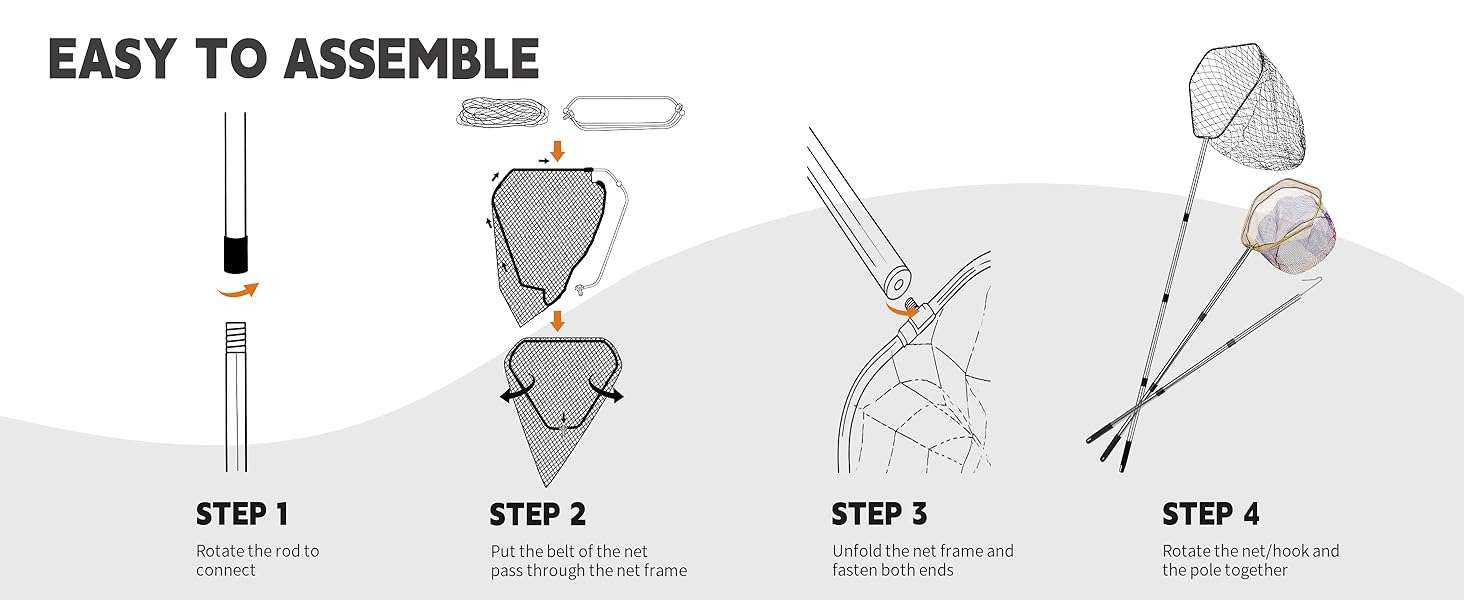 EASY TO ASSEMBLE

STEP 1

Rotate the rod to connect

STEP 2

Put the belt of the net pass through the net frame

STEP 3

Unfold the net frame and fasten both ends

STEP 4

Rotate the net/hook and the pole together