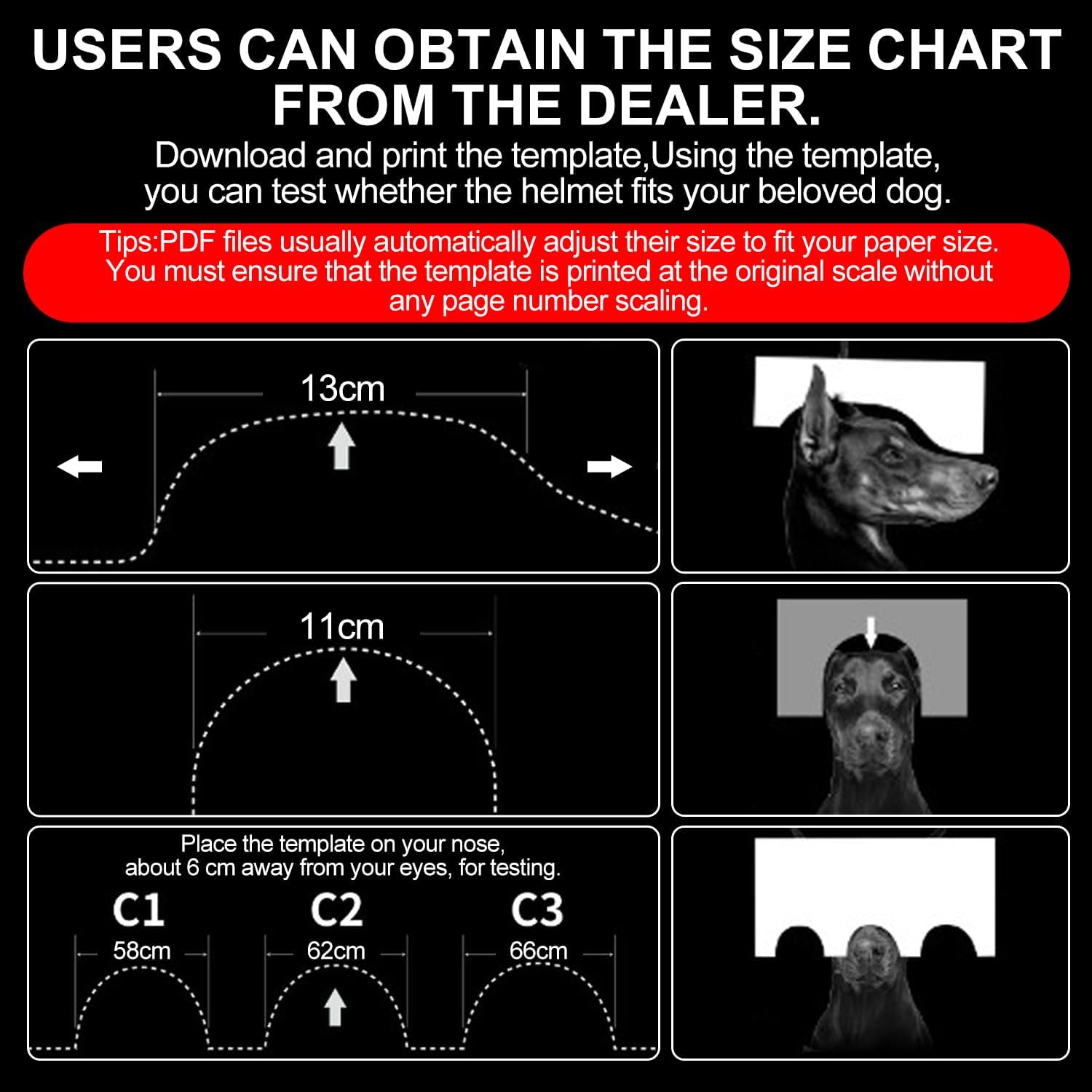 USERS CAN OBTAIN THE SIZE CHART FROM THE DEALER.

Download and print the template,Using the template, you can test whether the helmet fits your beloved dog.

Tips:PDF files usually automatically adjust their size to fit your paper size. You must ensure that the template is printed at the original scale without any page number scaling.

13cm

11cm

Place the template on your nose, about 6 cm away from your eyes, for testing.

C1
58cm

C2
62cm

C3
66cm