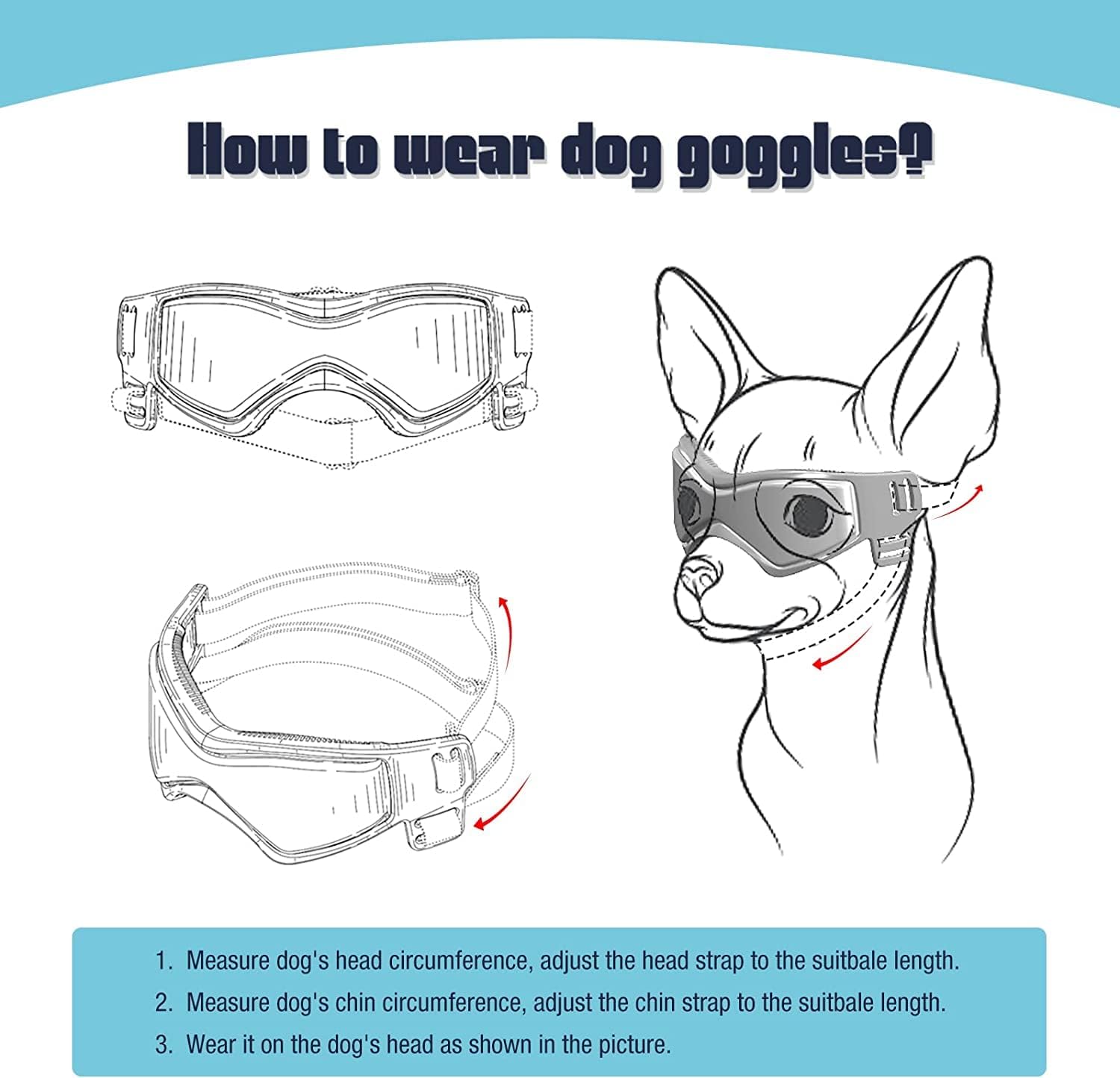 How to wear dog goggles?

1. Measure dog's head circumference, adjust the head strap to the suitbale length.
2. Measure dog's chin circumference, adjust the chin strap to the suitbale length.
3. Wear it on the dog's head as shown in the picture.