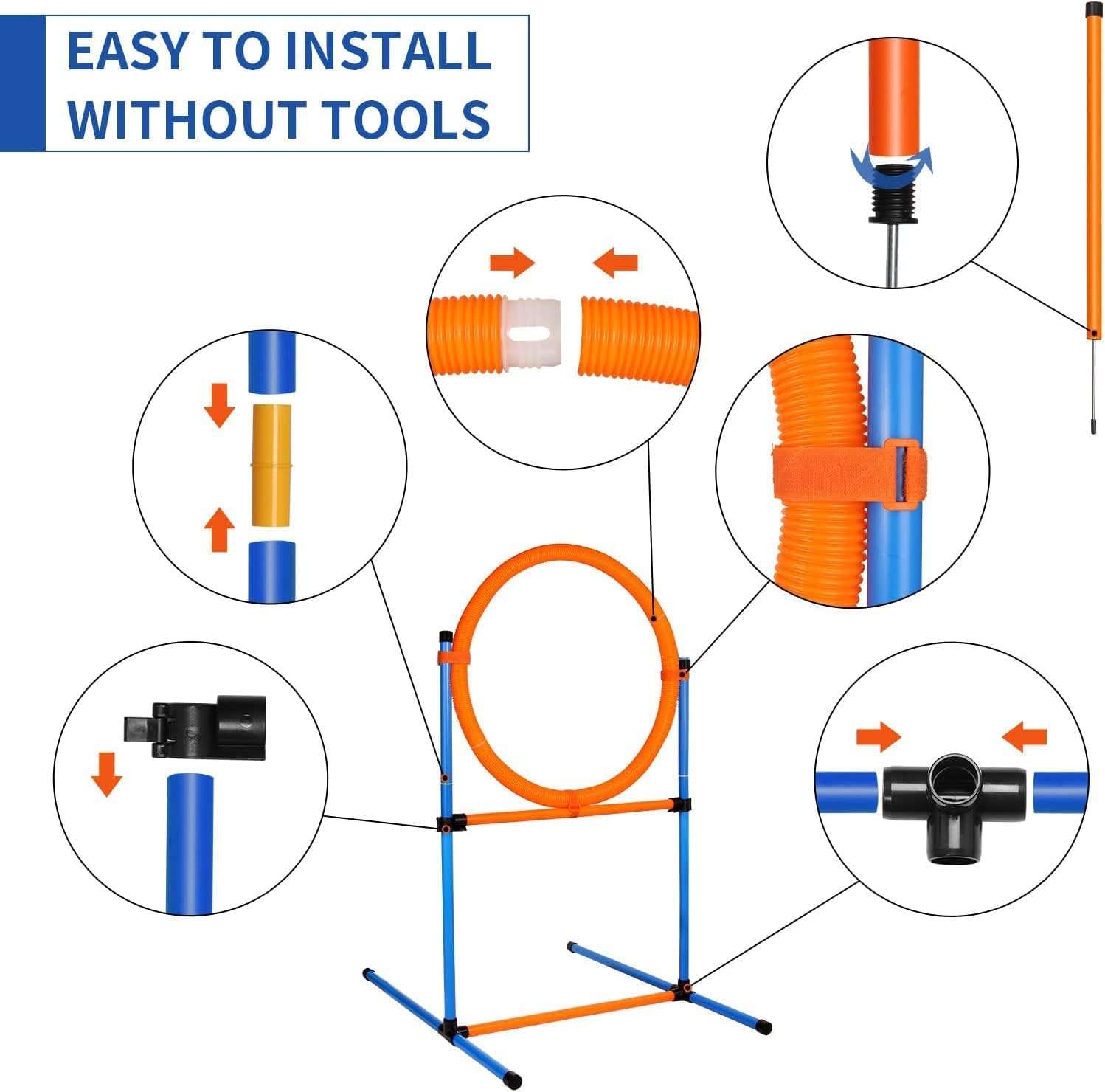 EASY TO INSTALL WITHOUT TOOLS