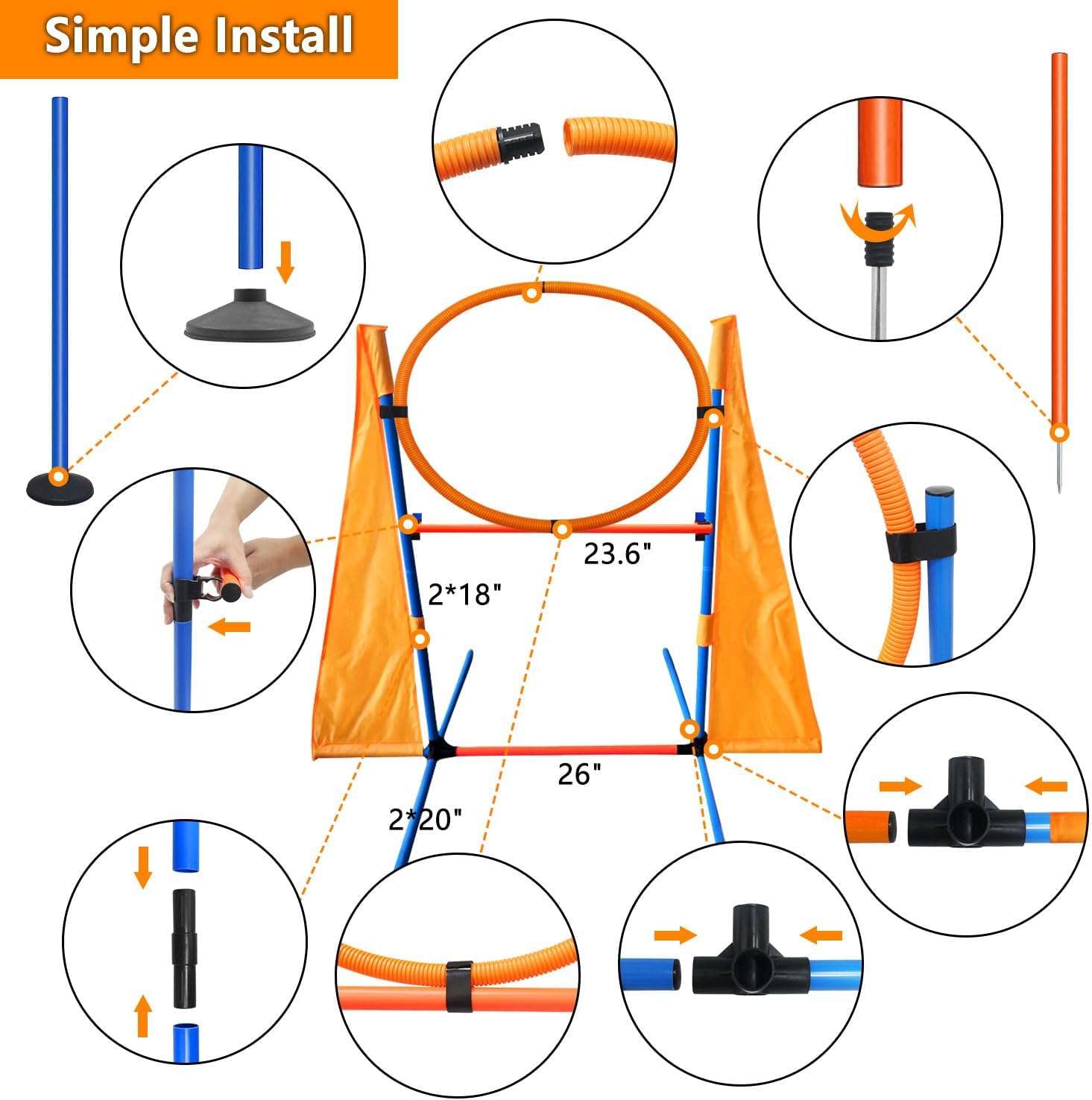 Simple Install

23.6"

2*18"

26"

2*20"