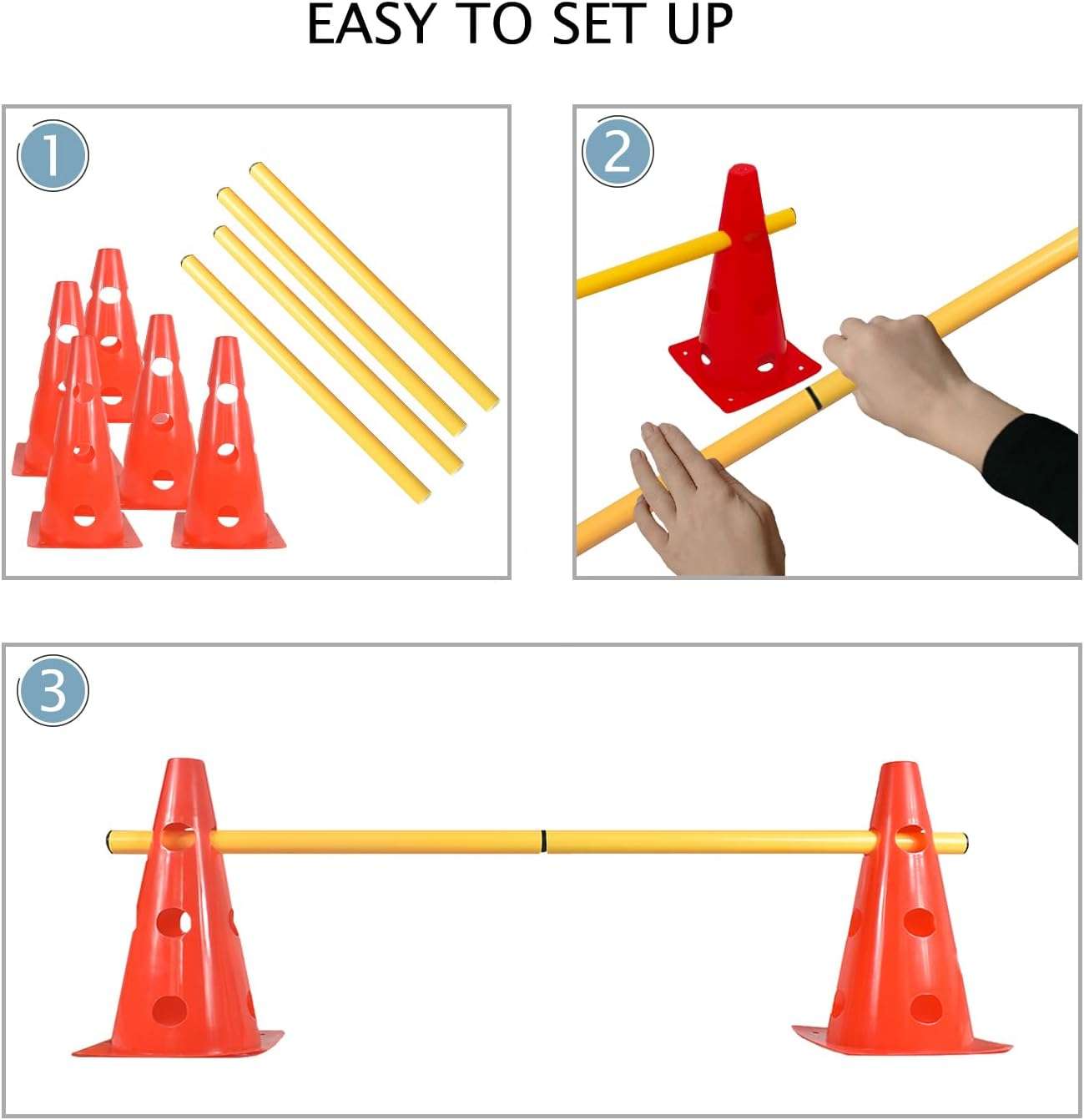 EASY TO SET UP

1

2

3